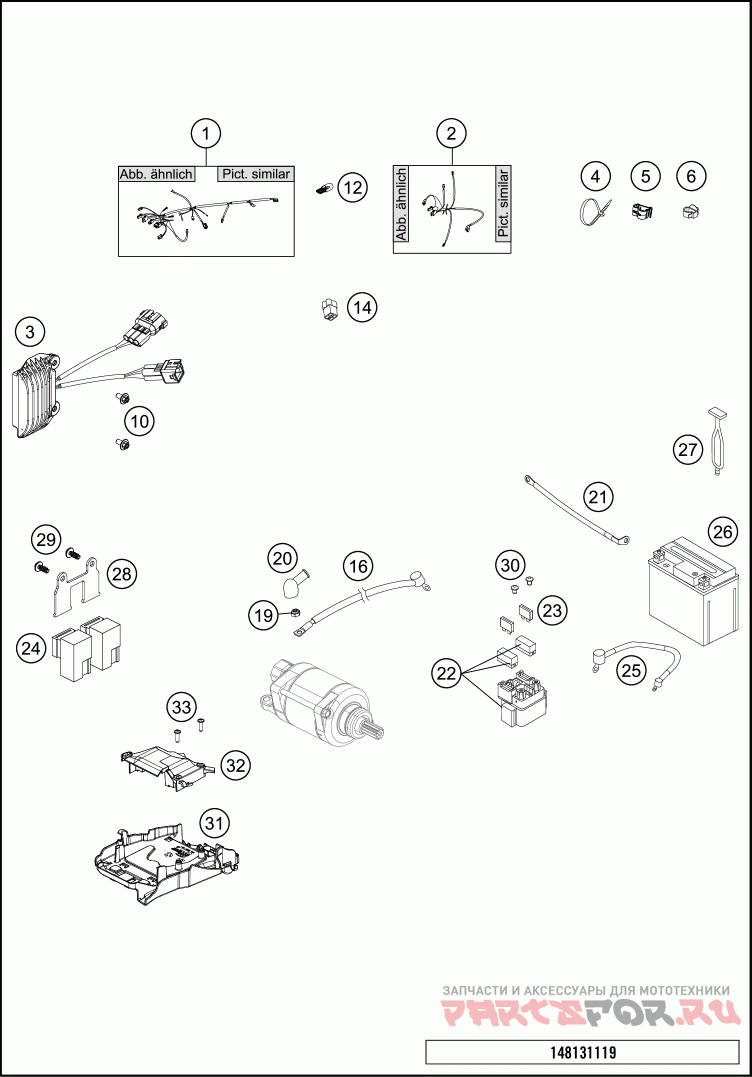 1
Abb. ähnlich
Pict. similar
12
2
Abb. ähnlich
Pict. similar
4
5
6
3
14
10
27
21
26
29
28
20
16
30
19
23
24
22
25
33
32
31
ЗАПЧАСТИ И АКСЕССУАРЫ ДЛЯ МОТОТЕХНИКИ
PARTSFOR.RU
148131119