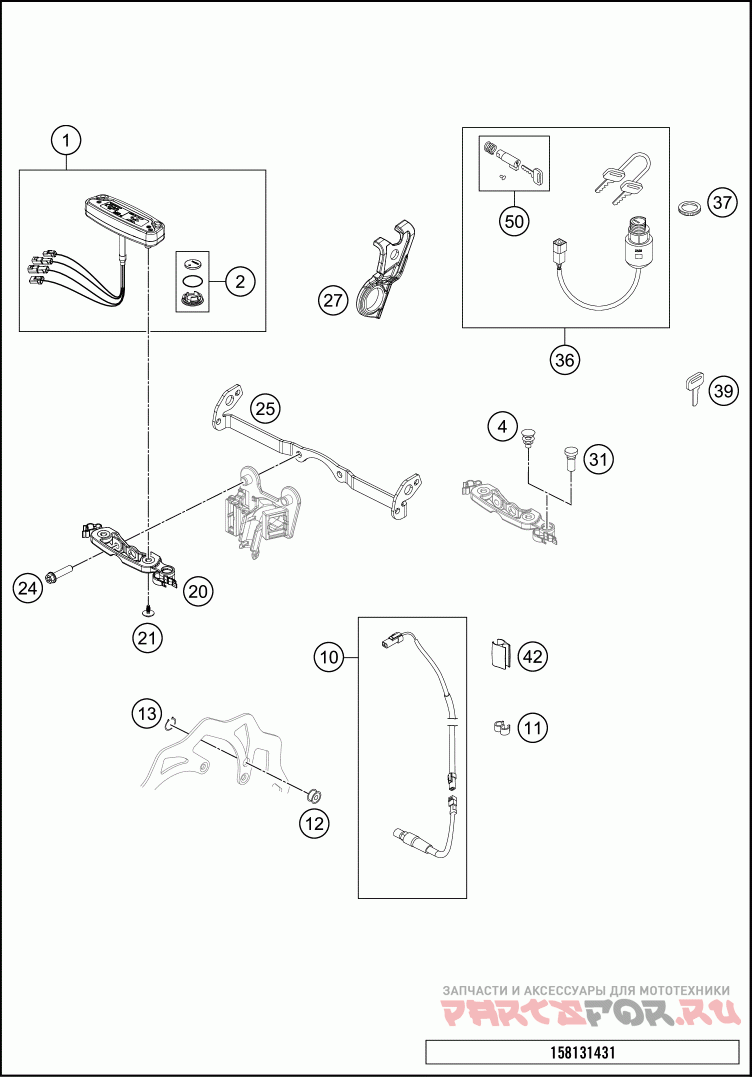 1
2
27
50
37
36
39
25
4
31
24
20
21
10
42
13
11
12
ЗАПЧАСТИ И АКСЕССУАРЫ ДЛЯ МОТОТЕХНИКИ
PARTSFOR.RU
158131431