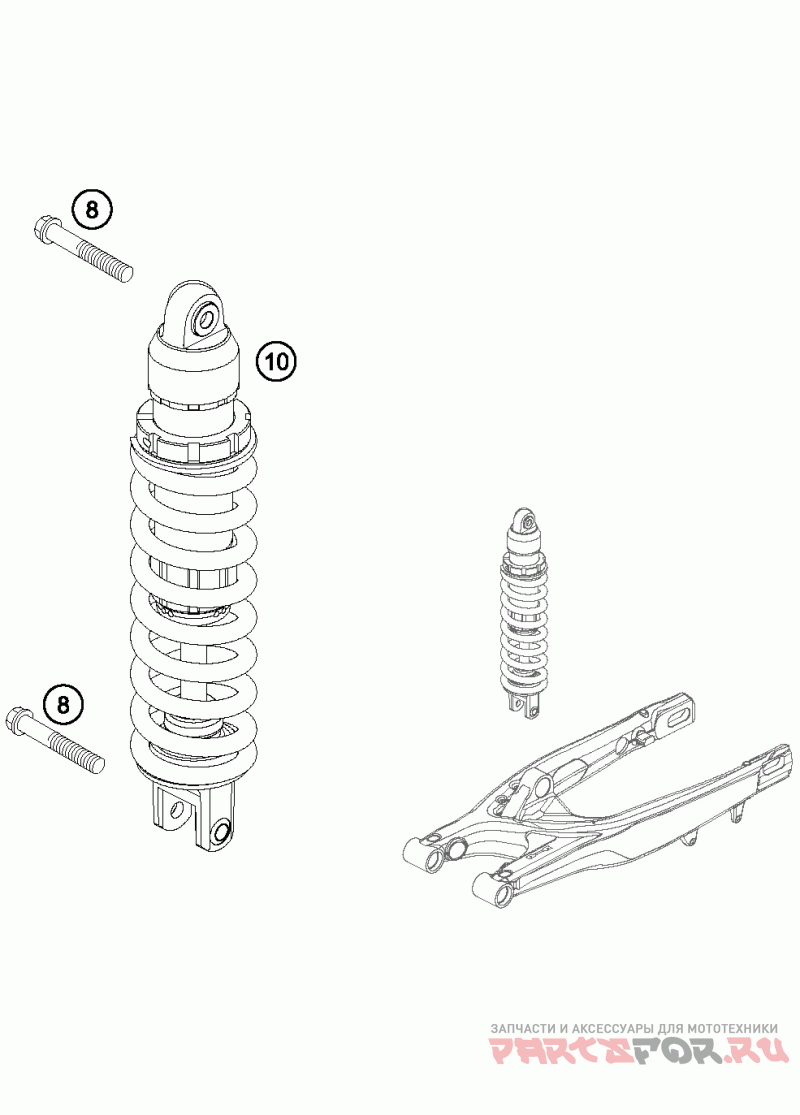 8

10

8

ЗАПЧАСТИ И АКСЕССУАРЫ ДЛЯ МОТОТЕХНИКИ
PARTSFOR.RU