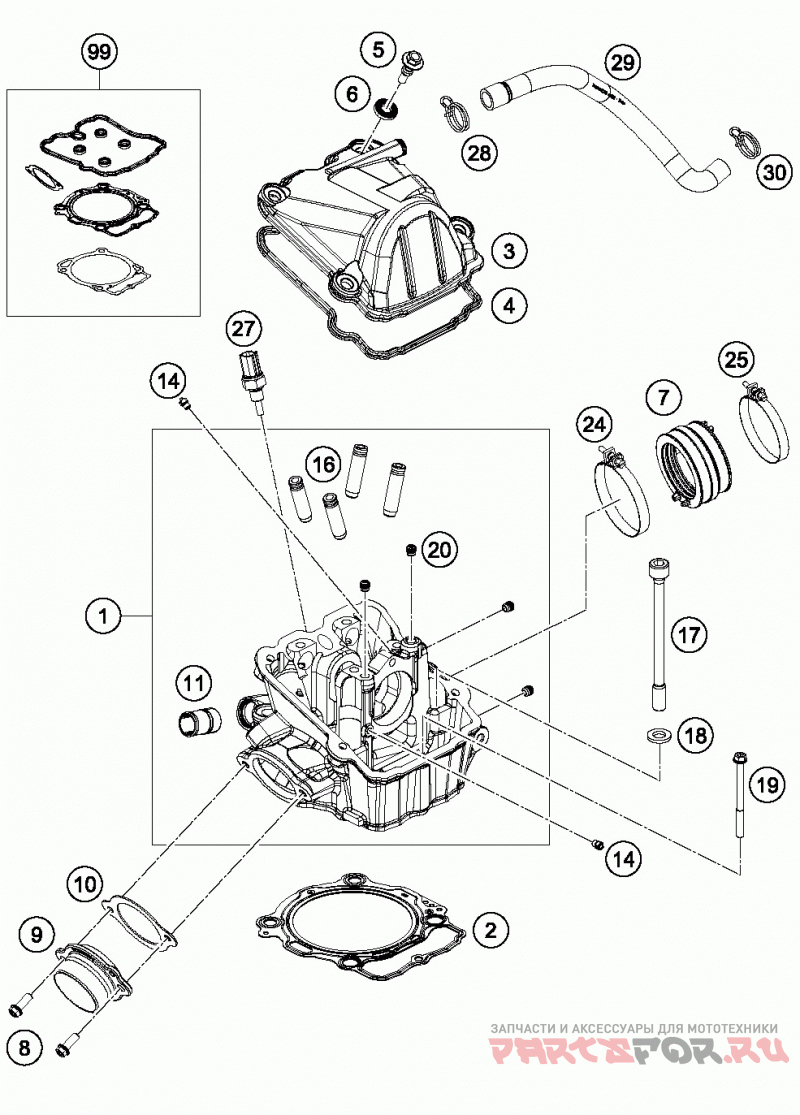 99
5
6
29
28
30
3
4
27
14
25
7
24
16
20
1
17
11
18
19
14
10
2
9
8
ЗАПЧАСТИ И АКСЕССУАРЫ ДЛЯ МОТОТЕХНИКИ
PARTSFOR.RU