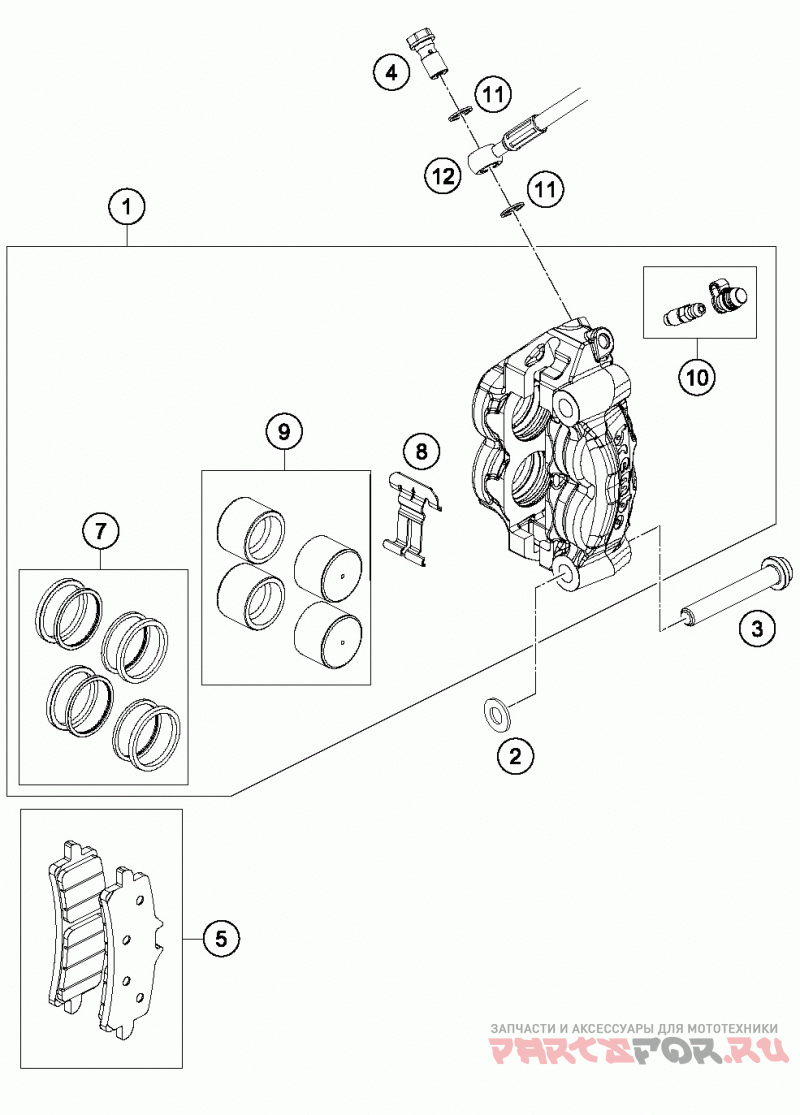 4
11
12
11
1
10
9
8
7
3
2
5
ЗАПЧАСТИ И АКСЕССУАРЫ ДЛЯ МОТОТЕХНИКИ
PARTSFOR.RU