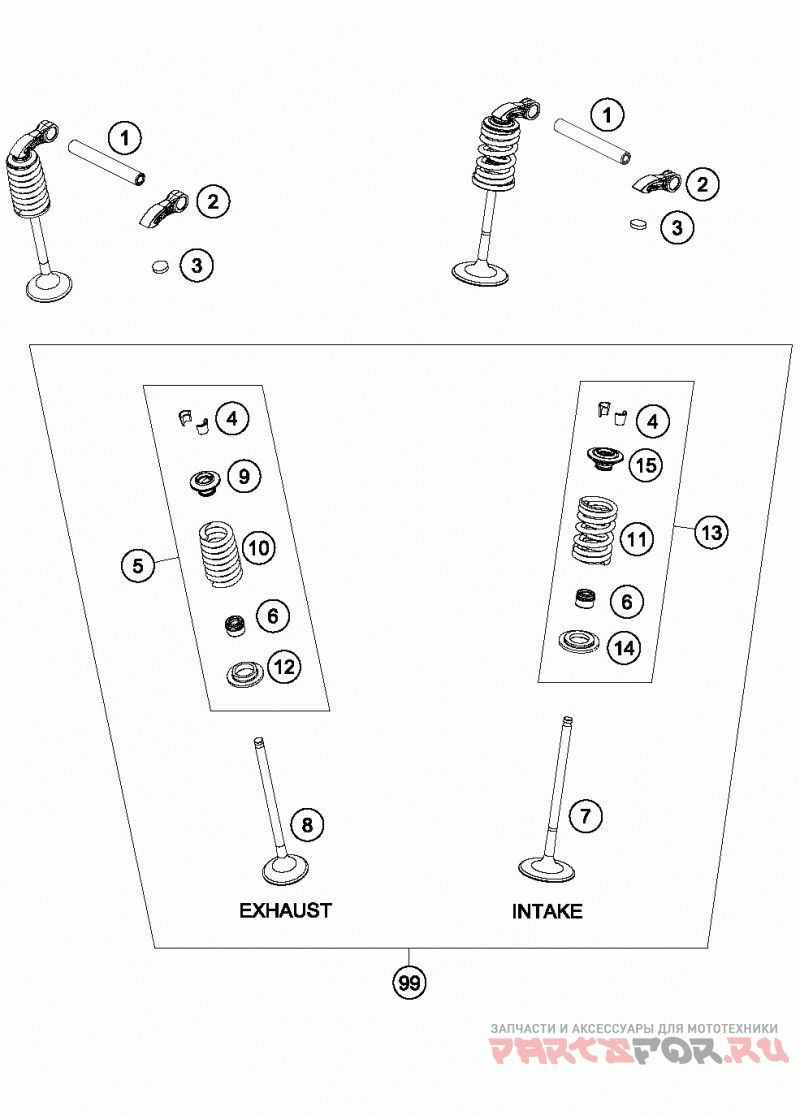 1
2
3
1
2
3
4
9
10
5
6
12
4
15
11
13
6
14
8
7
EXHAUST
INTAKE
99
ЗАПЧАСТИ И АКСЕССУАРЫ ДЛЯ МОТОТЕХНИКИ
PARTSFOR.RU