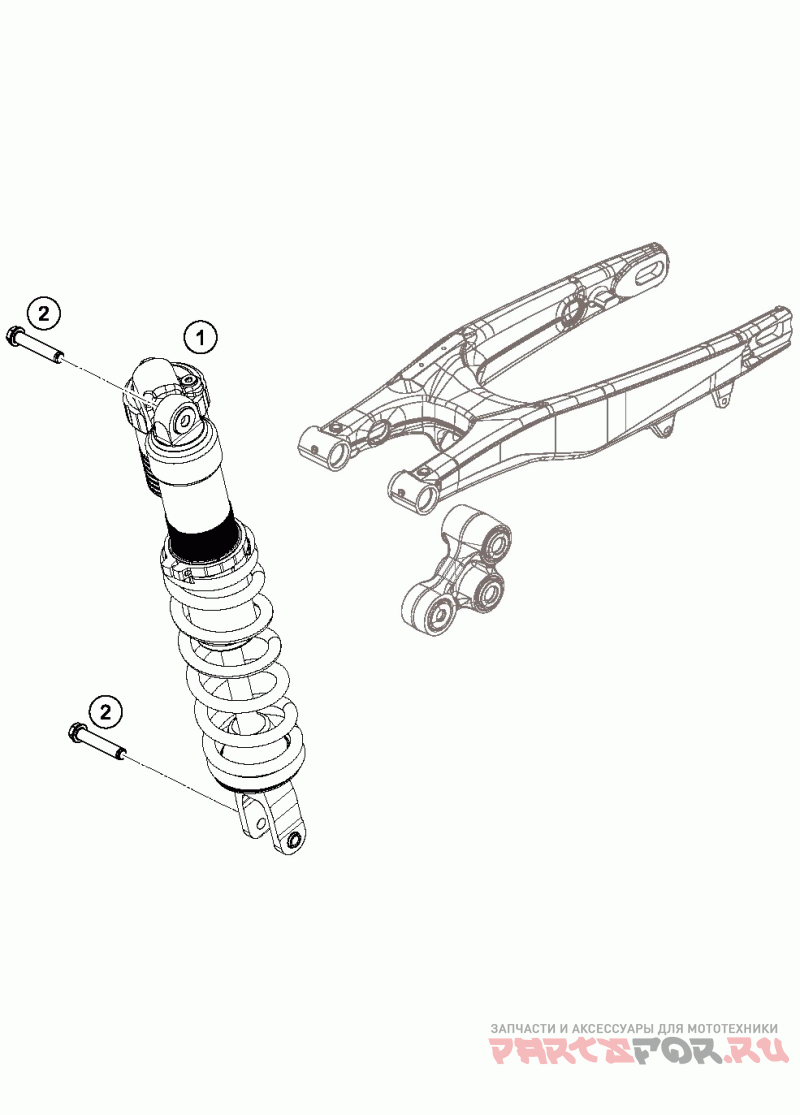 2

1

2

ЗАПЧАСТИ И АКСЕССУАРЫ ДЛЯ МОТОТЕХНИКИ
PARTSFOR.RU