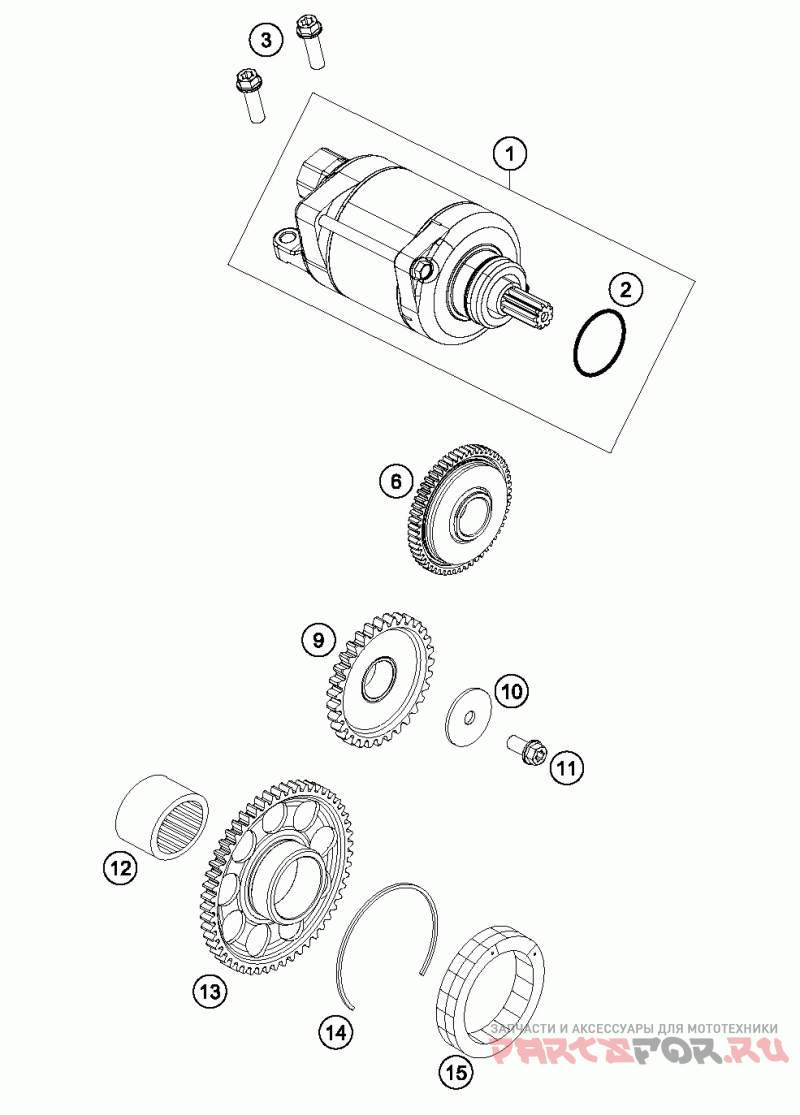 3
1
2
6
9
10
11
12
13
14
15
ЗАПЧАСТИ И АКСЕССУАРЫ ДЛЯ МОТОТЕХНИКИ
PARTSFOR.RU