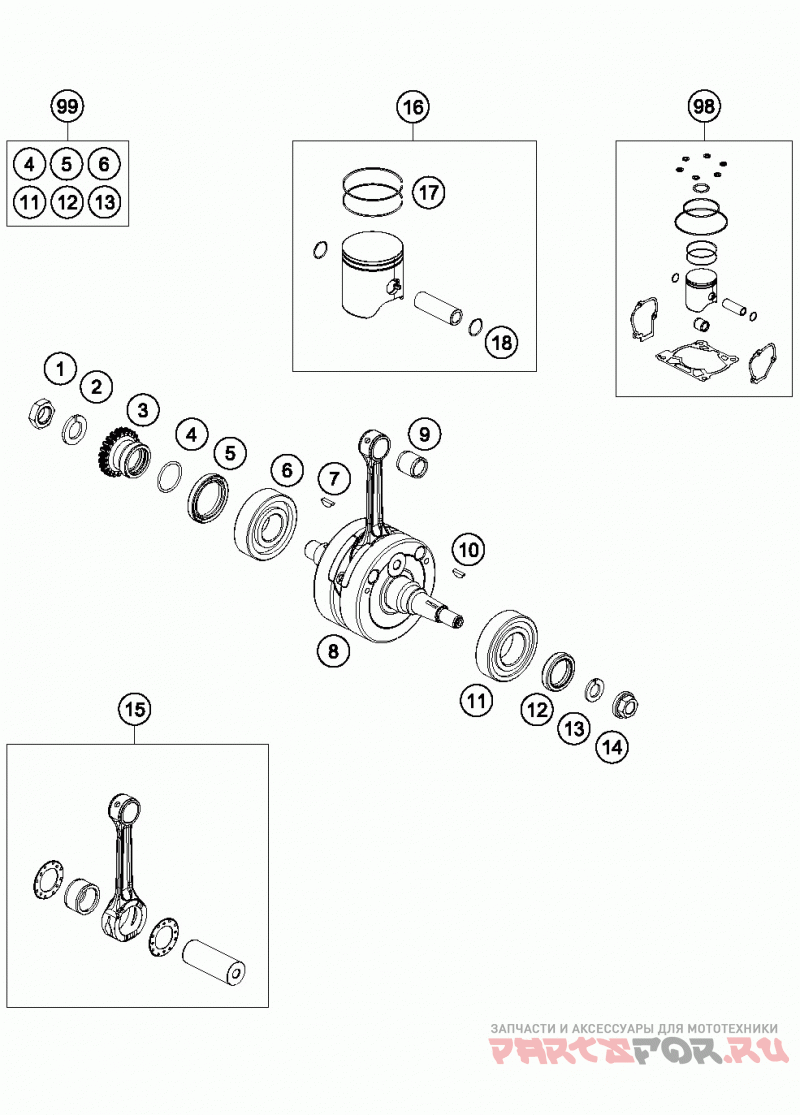 99
4 5 6
11 12 13
16
17
18
98
1
2
3
4
5
6
7
9
10
8
11
12
13
14
15
ЗАПЧАСТИ И АКСЕССУАРЫ ДЛЯ МОТОТЕХНИКИ
PARTSFOR.RU