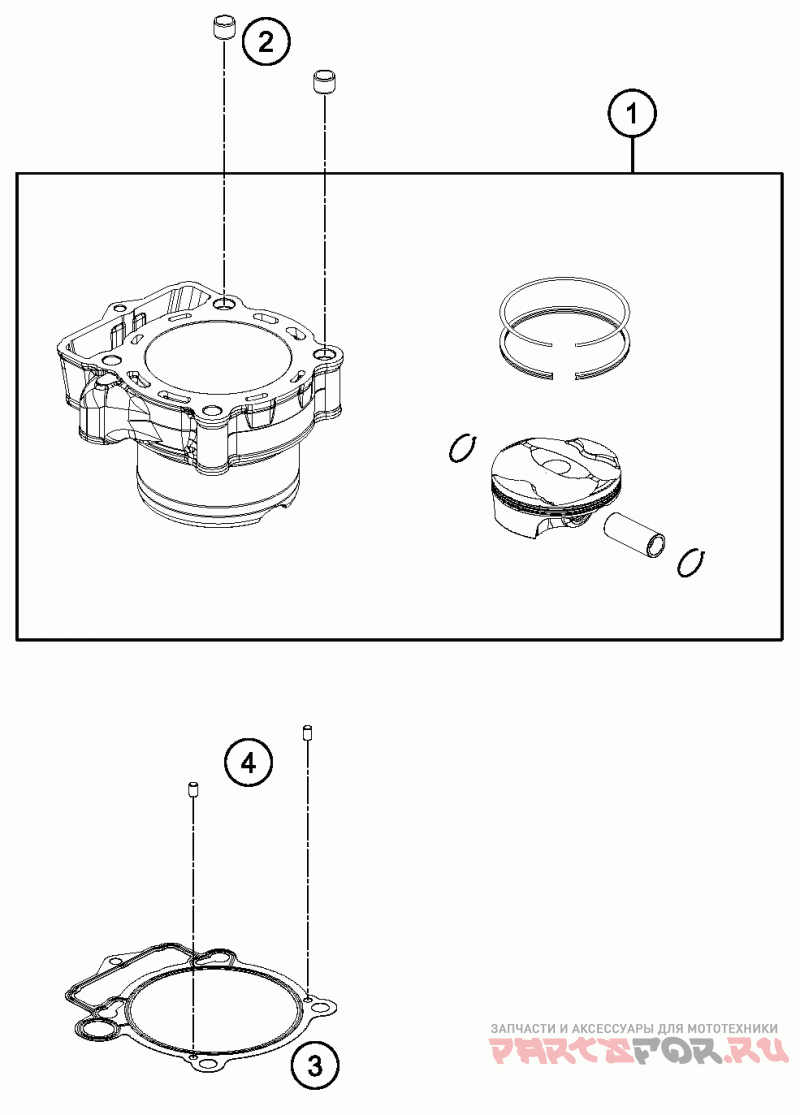 2
1
4
3
ЗАПЧАСТИ И АКСЕССУАРЫ ДЛЯ МОТОТЕХНИКИ
PARTSFOR.RU