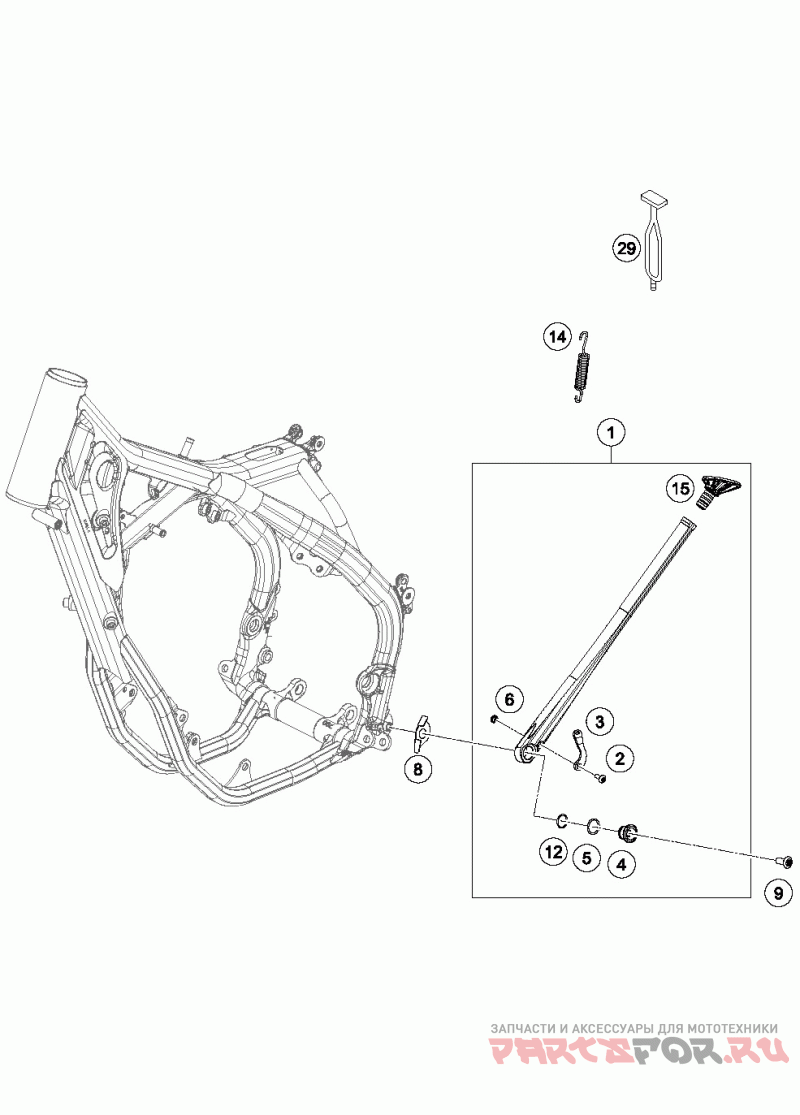 29

14

1

15

6

3

2

8

12

5

4

9

ЗАПЧАСТИ И АКСЕССУАРЫ ДЛЯ МОТОТЕХНИКИ
PARTSFOR.RU