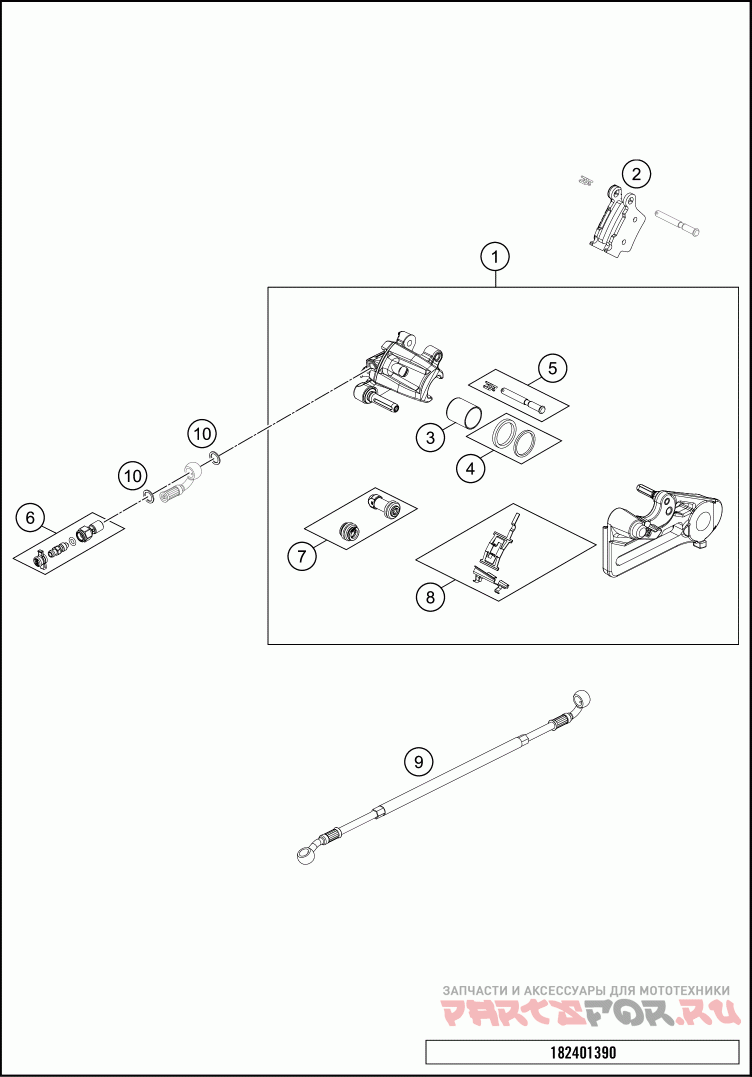 2

1

5

3

4

10

10

6

7

8

9

ЗАПЧАСТИ И АКСЕССУАРЫ ДЛЯ МОТОТЕХНИКИ
PARTSFOR.RU

182401390