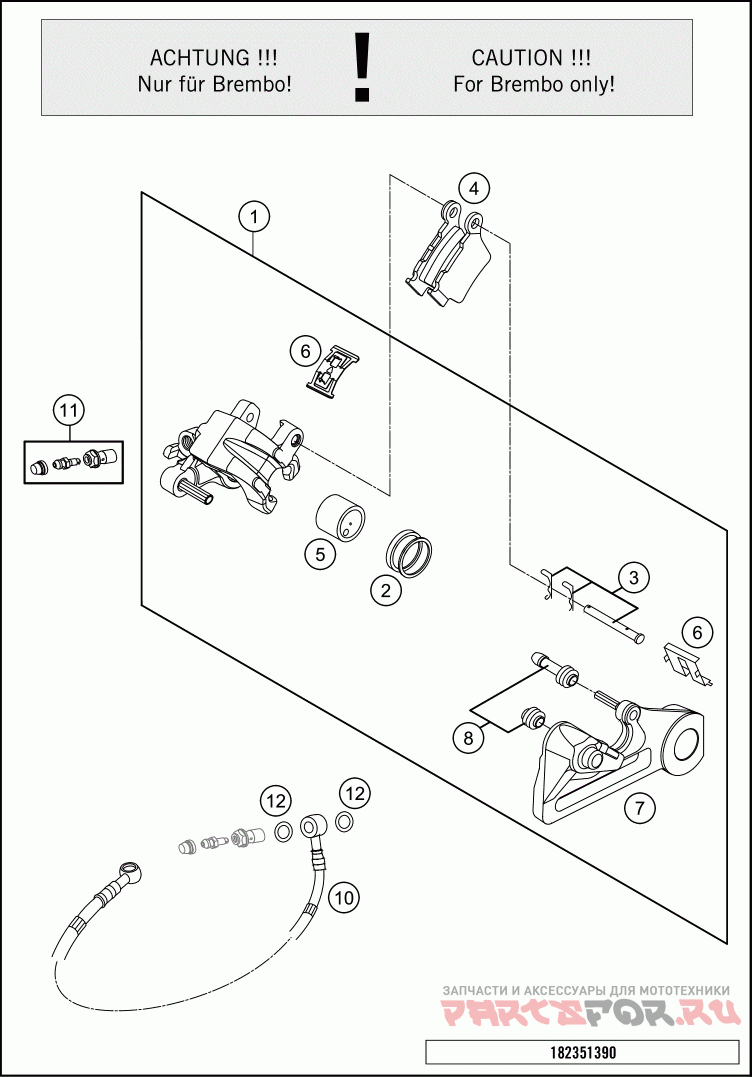 ACHTUNG !!!
Nur für Brembo!

!

CAUTION !!!
For Brembo only!

1
4
6
11
5
2
3
6
8
7
12
12
10

ЗАПЧАСТИ И АКСЕССУАРЫ ДЛЯ МОТОТЕХНИКИ
PARTSFOR.RU

182351390