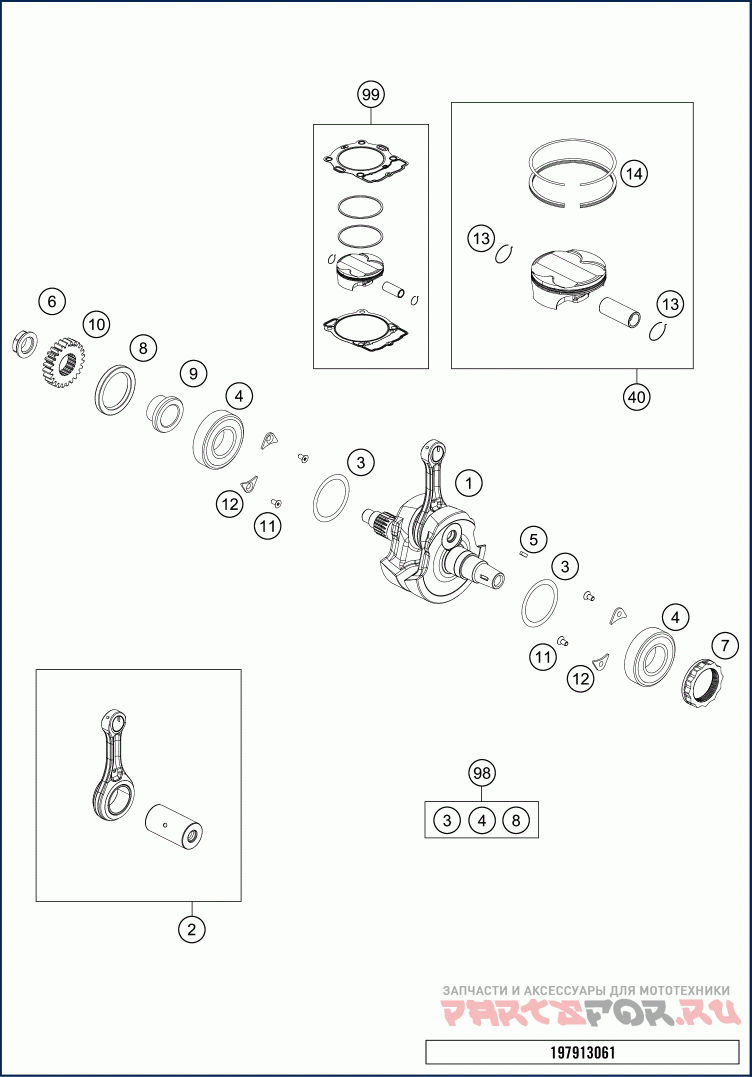 99

14

13

13

40

6

10

8

9

4

3

1

12

11

5

3

4

7

11

12

98

3 4 8

2

ЗАПЧАСТИ И АКСЕССУАРЫ ДЛЯ МОТОТЕХНИКИ
PARTSFOR.RU

197913061