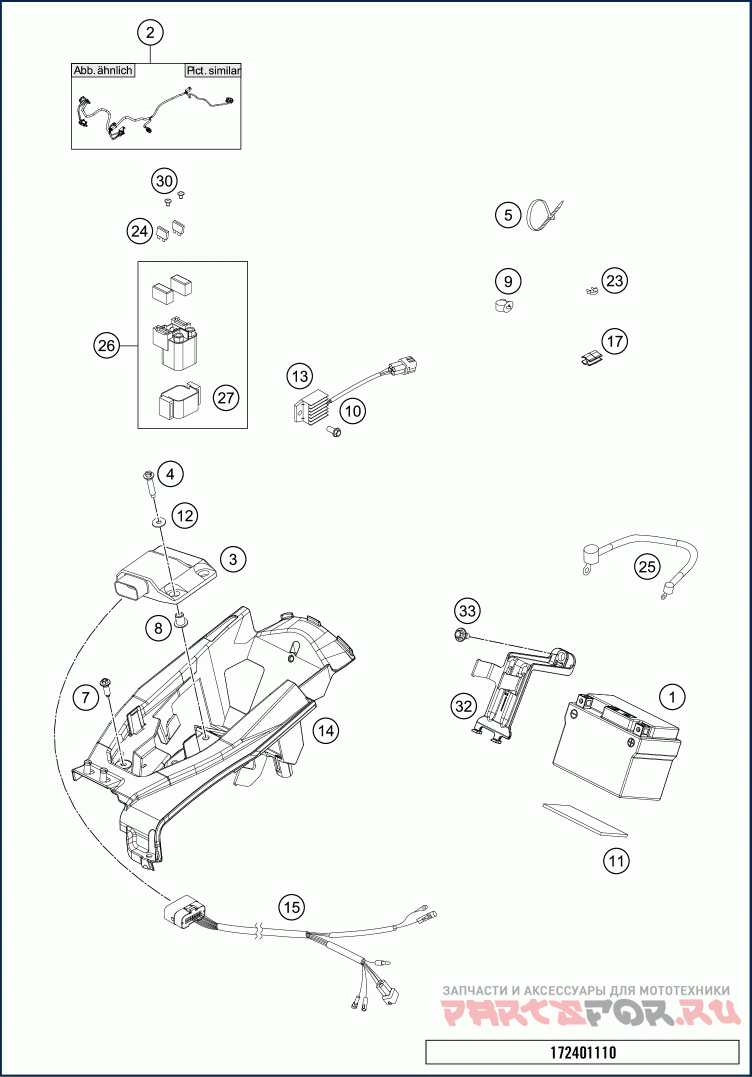 2
Abb. ähnlich
Pict. similar
30
24
26
27
5
9
23
17
13
10
4
12
3
8
7
14
25
33
32
1
11
15
ЗАПЧАСТИ И АКСЕССУАРЫ ДЛЯ МОТОТЕХНИКИ
PARTSFOR.RU
172401110