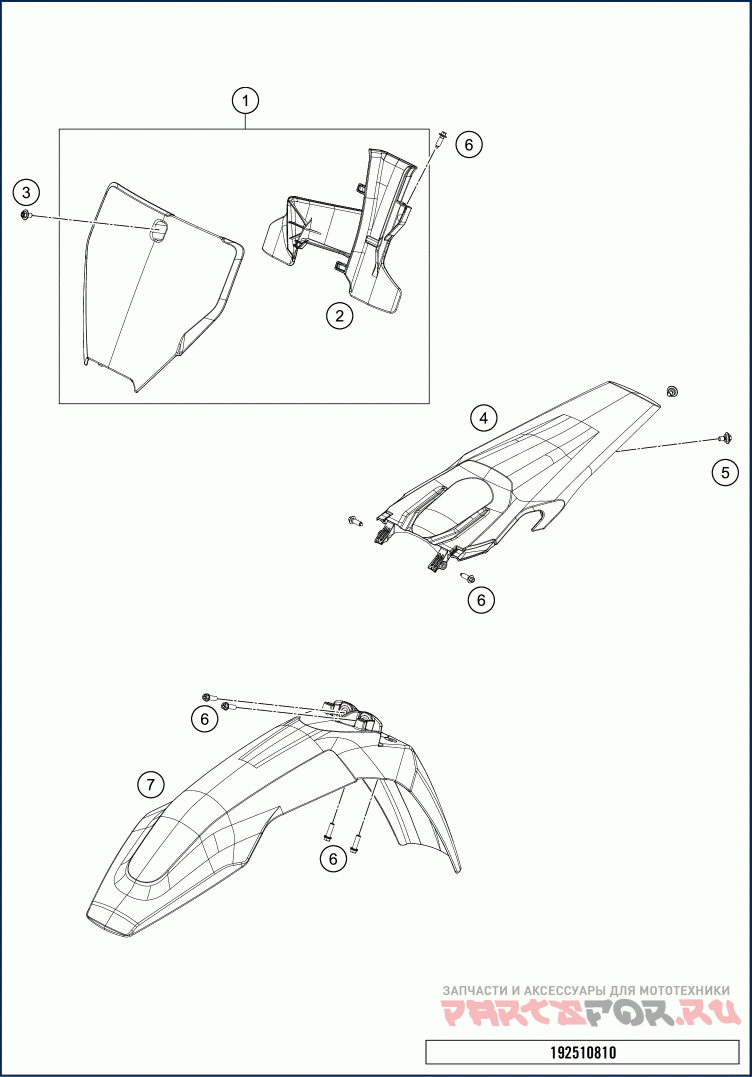 1
6
3
2
4
5
6
6
7
6
ЗАПЧАСТИ И АКСЕССУАРЫ ДЛЯ МОТОТЕХНИКИ
PARTSFOR.RU
192510810