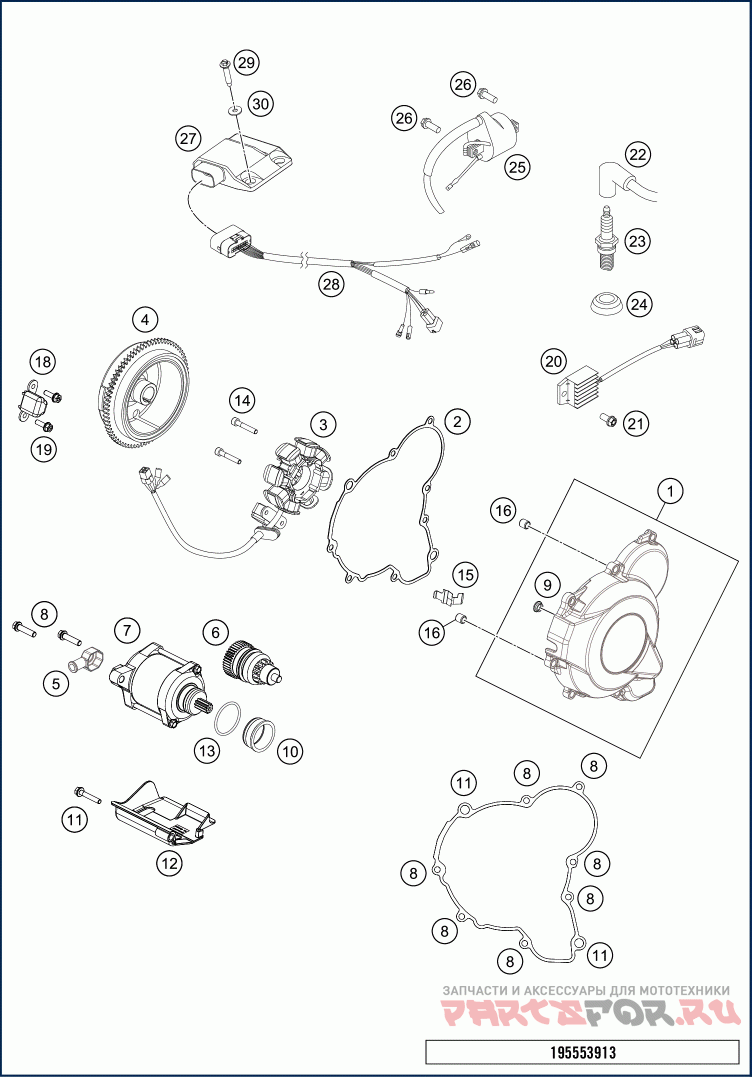 29
30
27
26
26
25
22
23
24
28
4
18
19
14
3
2
20
21
1
16
9
15
16
8
7
6
5
13
10
11
12
11
8
8
8
8
8
8
8
11
ЗАПЧАСТИ И АКСЕССУАРЫ ДЛЯ МОТОТЕХНИКИ
PARTSFOR.RU
195553913