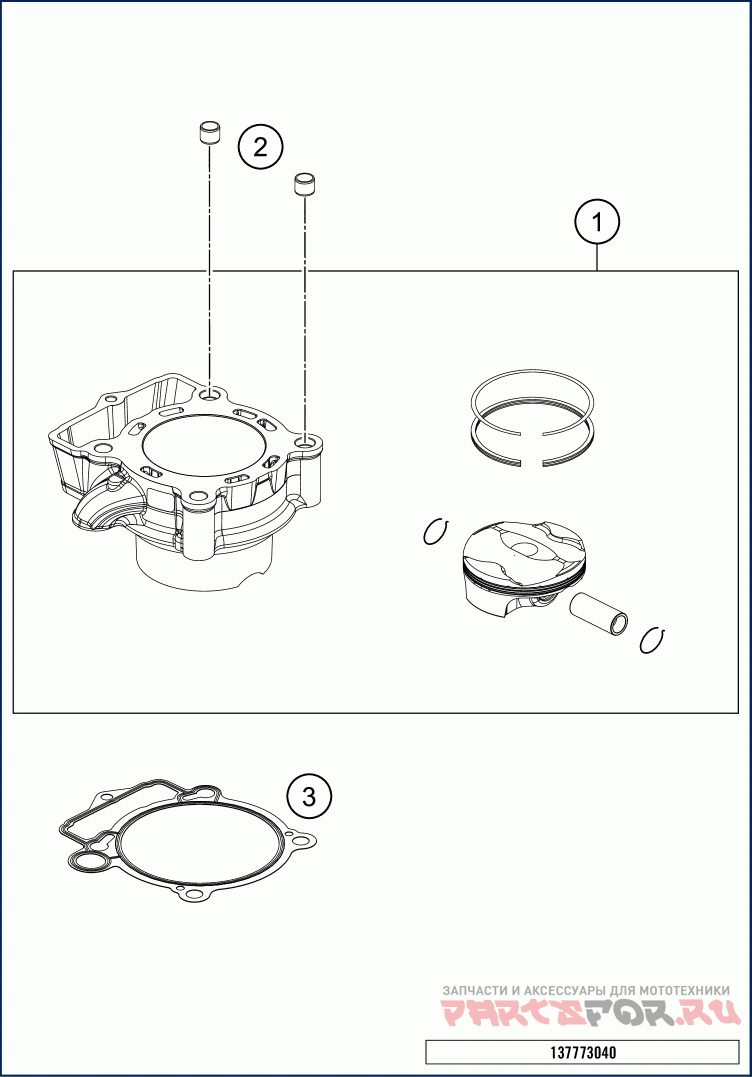 2

1

3

ЗАПЧАСТИ И АКСЕССУАРЫ ДЛЯ МОТОТЕХНИКИ
PARTSFOR.RU

137773040