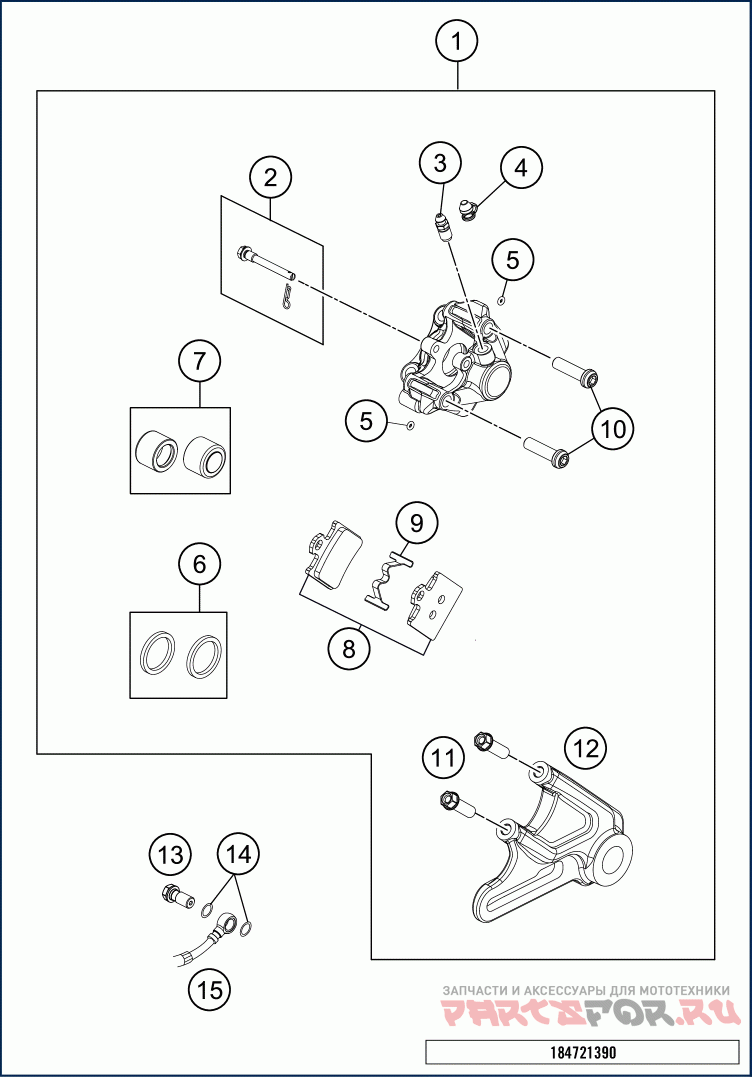 1
2
3
4
5
7
5
10
9
6
8
11
12
13
14
15
ЗАПЧАСТИ И АКСЕССУАРЫ ДЛЯ МОТОТЕХНИКИ
PARTSFOR.RU
184721390