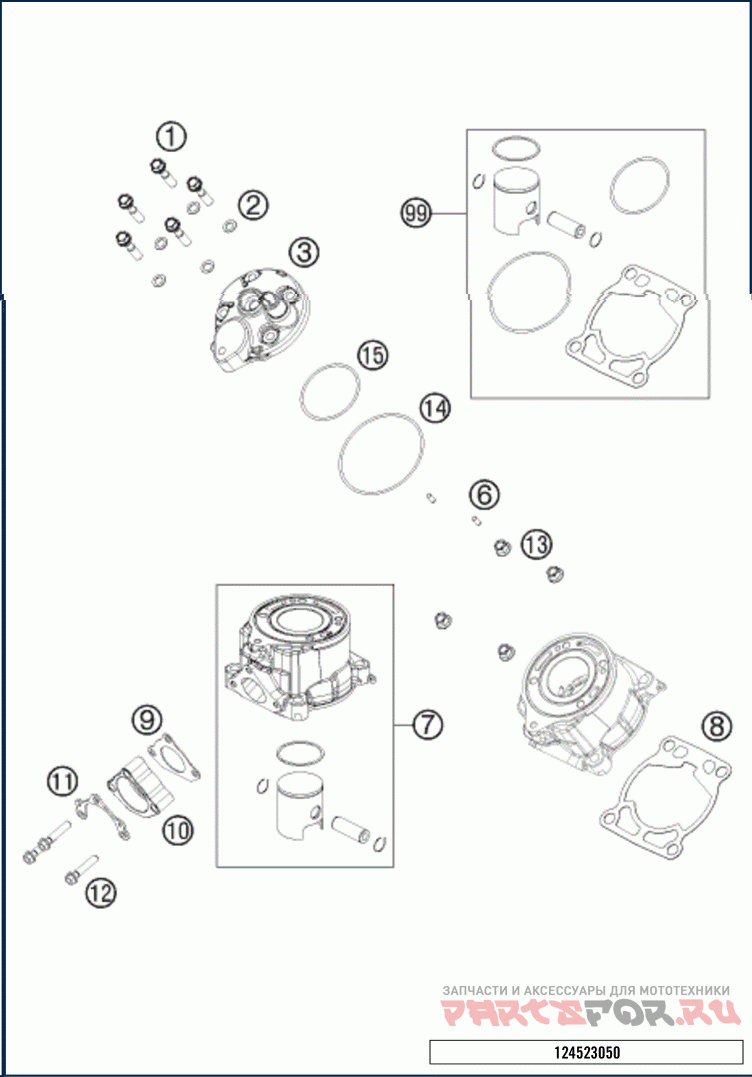 1
2
3
99
15
14
6
13
7
8
9
11
10
12
ЗАПЧАСТИ И АКСЕССУАРЫ ДЛЯ МОТОТЕХНИКИ
PARTSFOR.RU
124523050