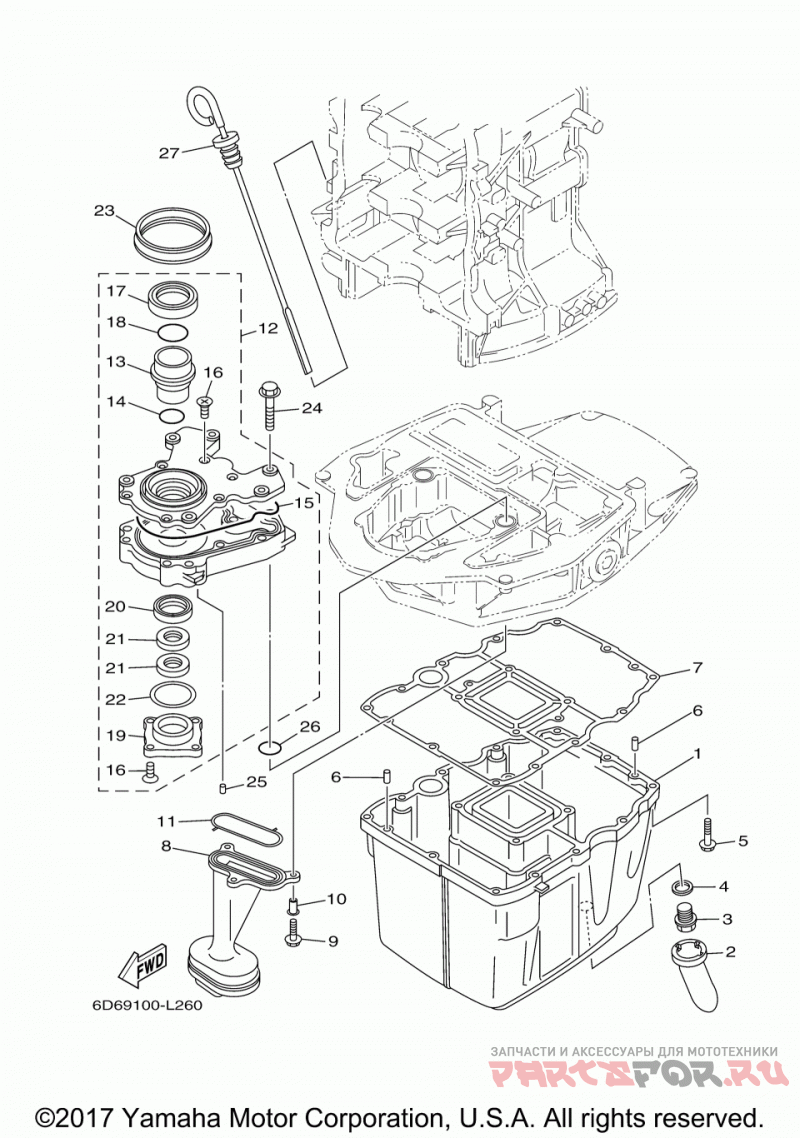 27
23
17
18
12
13
16
14
24
15
20
21
21
22
19
16
26
25
7
6
6
1
11
8
5
4
10
3
9
2
FWD
6D69100-L260
ЗАПЧАСТИ И АКСЕССУАРЫ ДЛЯ МОТОТЕХНИКИ
PARTSFOR.RU
©2017 Yamaha Motor Corporation, U.S.A. All rights reserved.