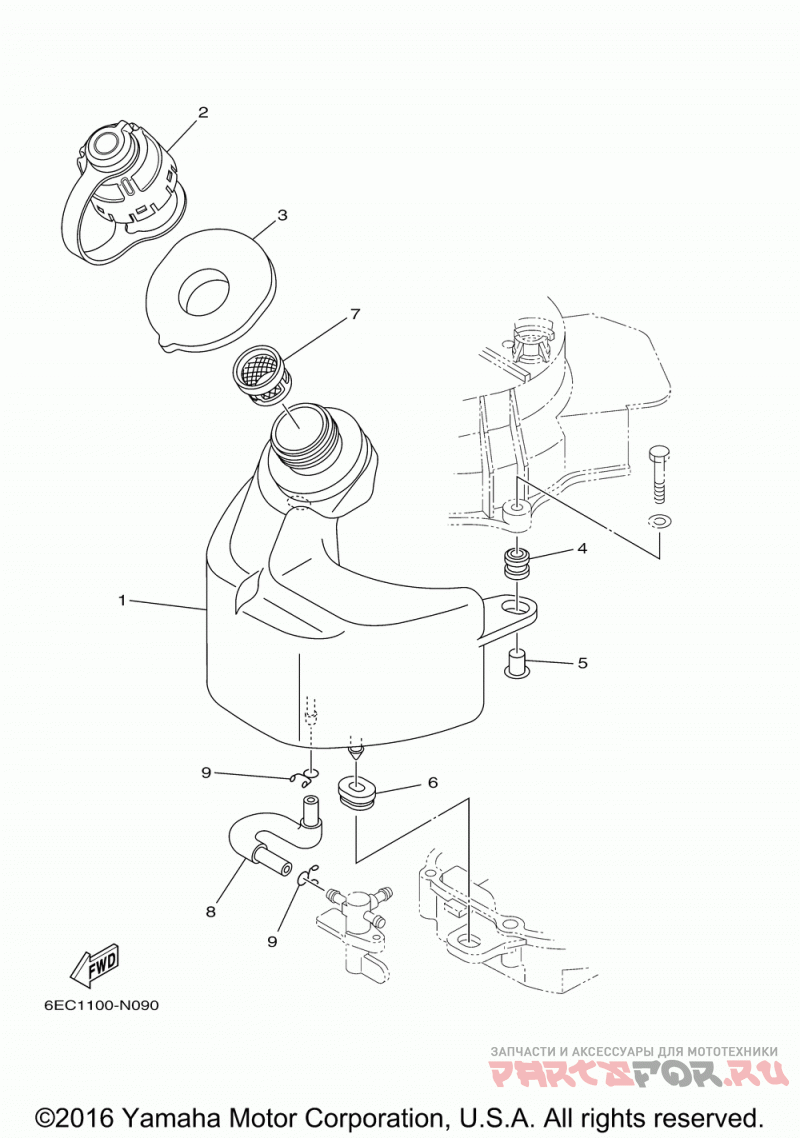 2
3
7
4
1
5
9
6
8
9
FWD
6EC1100-N090
ЗАПЧАСТИ И АКСЕССУАРЫ ДЛЯ МОТОТЕХНИКИ
PARTSFOR.RU
©2016 Yamaha Motor Corporation, U.S.A. All rights reserved.