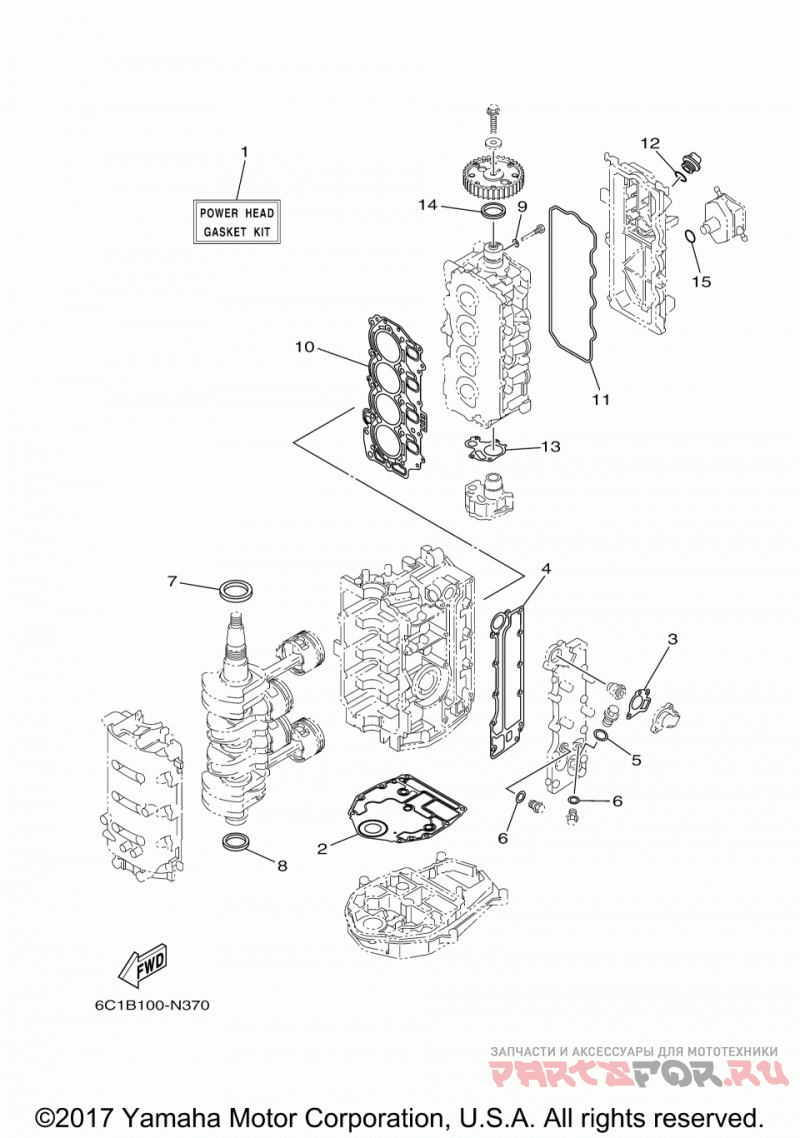 1
POWER HEAD
GASKET KIT

12
14
9
15
10
11
13
7
4
3
5
6
6
2
8
FWD
6C1B100-N370

ЗАПЧАСТИ И АКСЕССУАРЫ ДЛЯ МОТОТЕХНИКИ
PARTSFOR.RU

©2017 Yamaha Motor Corporation, U.S.A. All rights reserved.