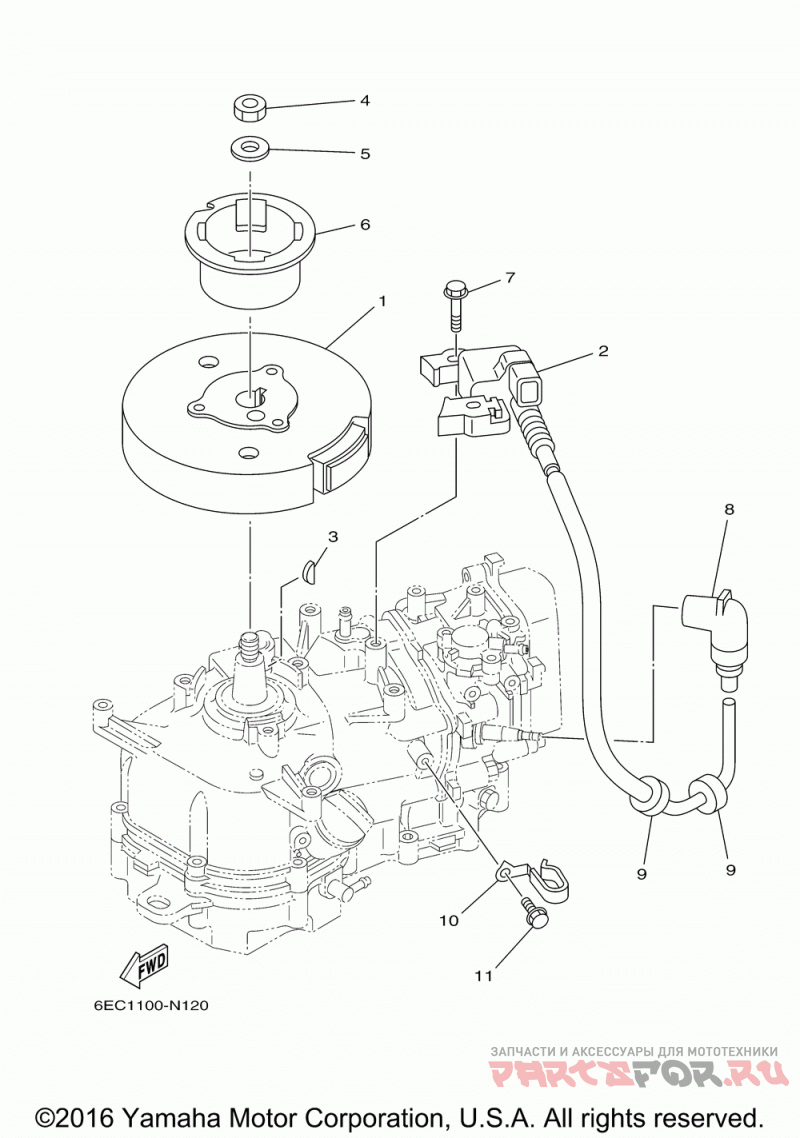 4
5
6
7
1
2
3
8
9
9
10
11
FWD
6EC1100-N120
ЗАПЧАСТИ И АКСЕССУАРЫ ДЛЯ МОТОТЕХНИКИ
PARTSFOR.RU
©2016 Yamaha Motor Corporation, U.S.A. All rights reserved.