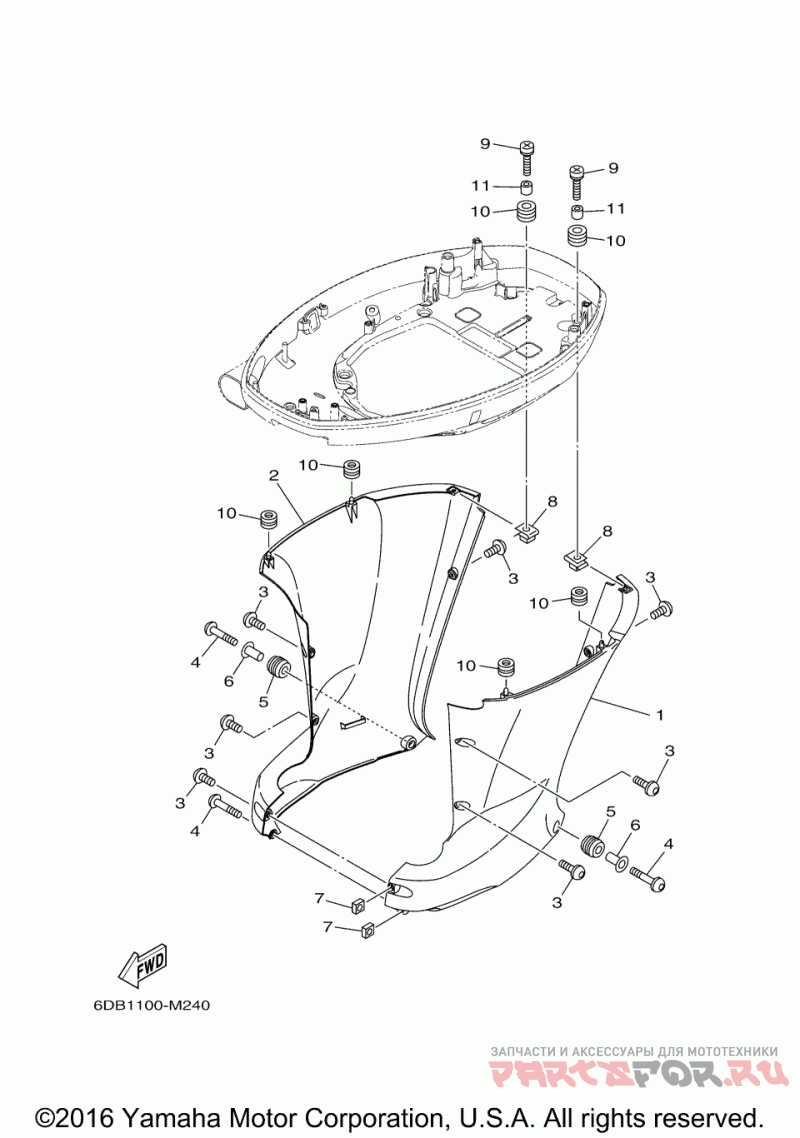 9
9
11
11
10
10
10
2
10
8
8
3
3
3
10
4
6
5
10
1
3
3
3
4
5
6
4
3
7
7
FWD
6DB1100-M240

ЗАПЧАСТИ И АКСЕССУАРЫ ДЛЯ МОТОТЕХНИКИ
PARTSFOR.RU

©2016 Yamaha Motor Corporation, U.S.A. All rights reserved.