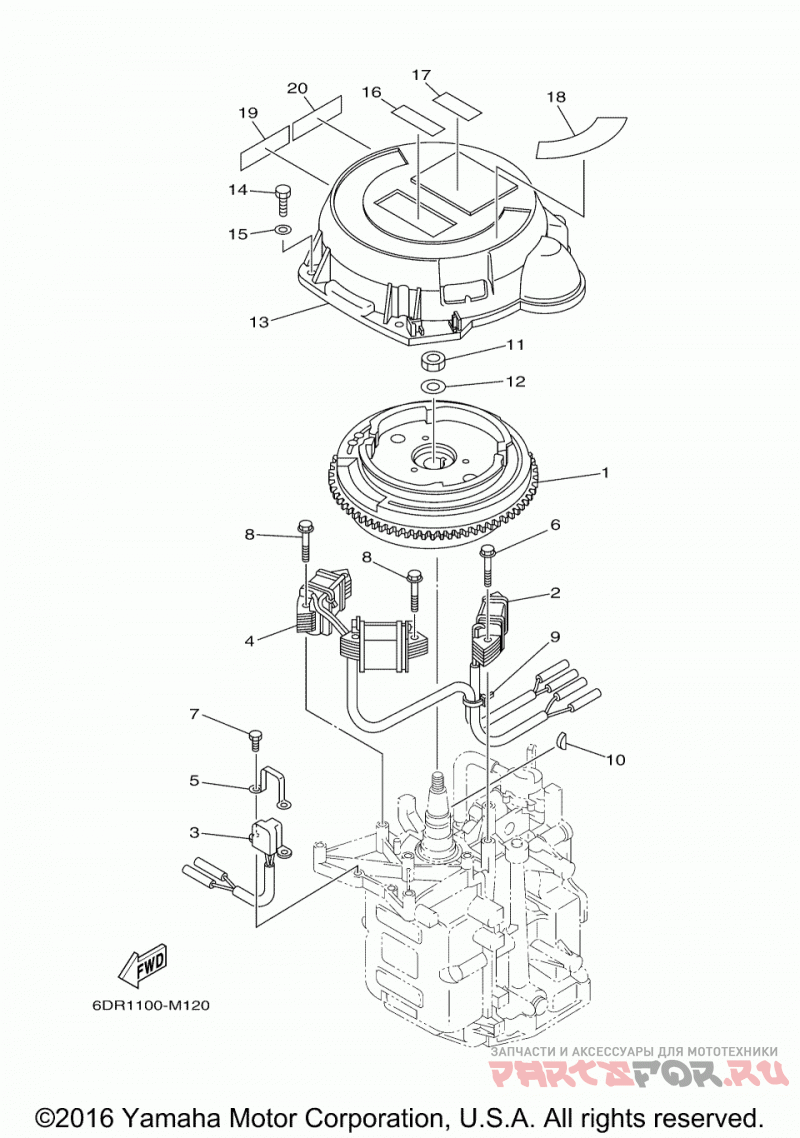 17
20
16
18
19
14
15
13
11
12
1
8
6
8
2
4
9
7
10
5
3
FWD
6DR1100-M120
ЗАПЧАСТИ И АКСЕССУАРЫ ДЛЯ МОТОТЕХНИКИ
PARTSFOR.RU
©2016 Yamaha Motor Corporation, U.S.A. All rights reserved.