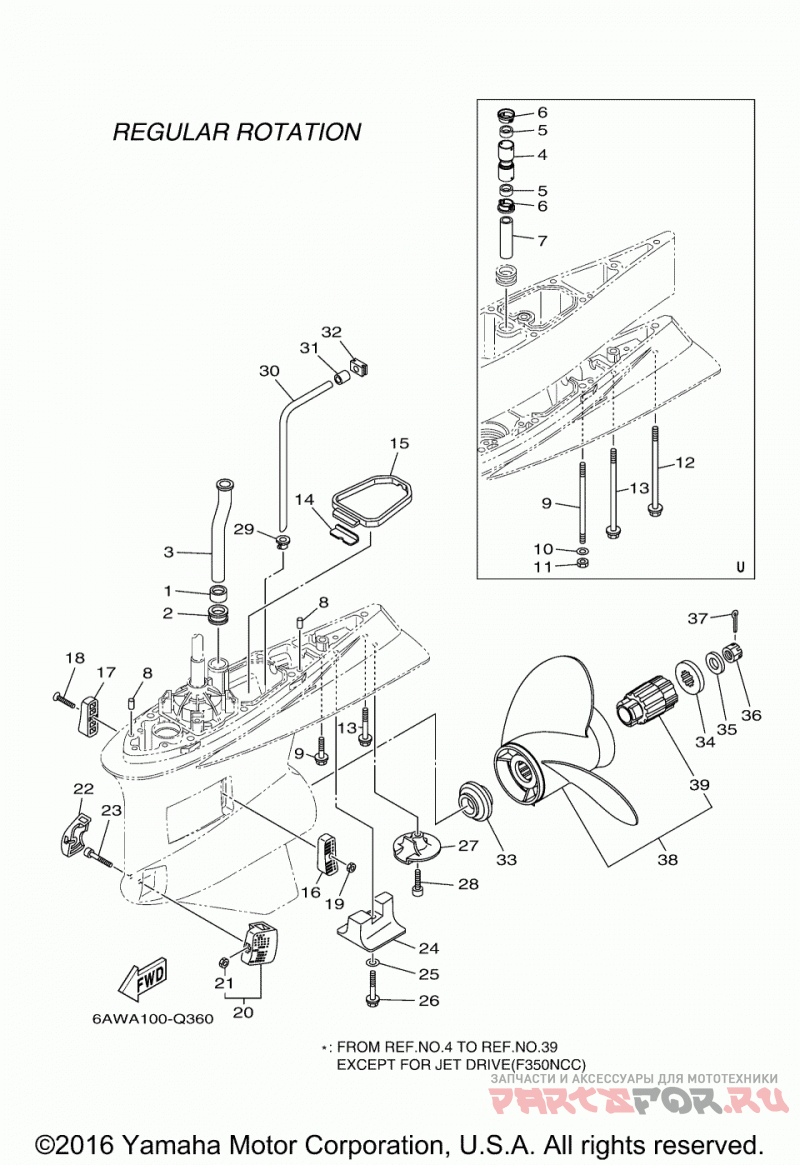 REGULAR ROTATION

6
5
4
5
6
7
12
13
9
10
11
U

32
31
30
15
14
29
3
1
2
8
18
17
8
13
9
37
36
35
34
39
38
33
27
28
22
23
16
19
24
25
26
21
20
FWD

6AWA100-Q360

*: FROM REF.NO.4 TO REF.NO.39
EXCEPT FOR JET DRIVE(F350NCC)

ЗАПЧАСТИ И АКСЕССУАРЫ ДЛЯ МОТОТЕХНИКИ
PARTSFOR.RU

©2016 Yamaha Motor Corporation, U.S.A. All rights reserved.