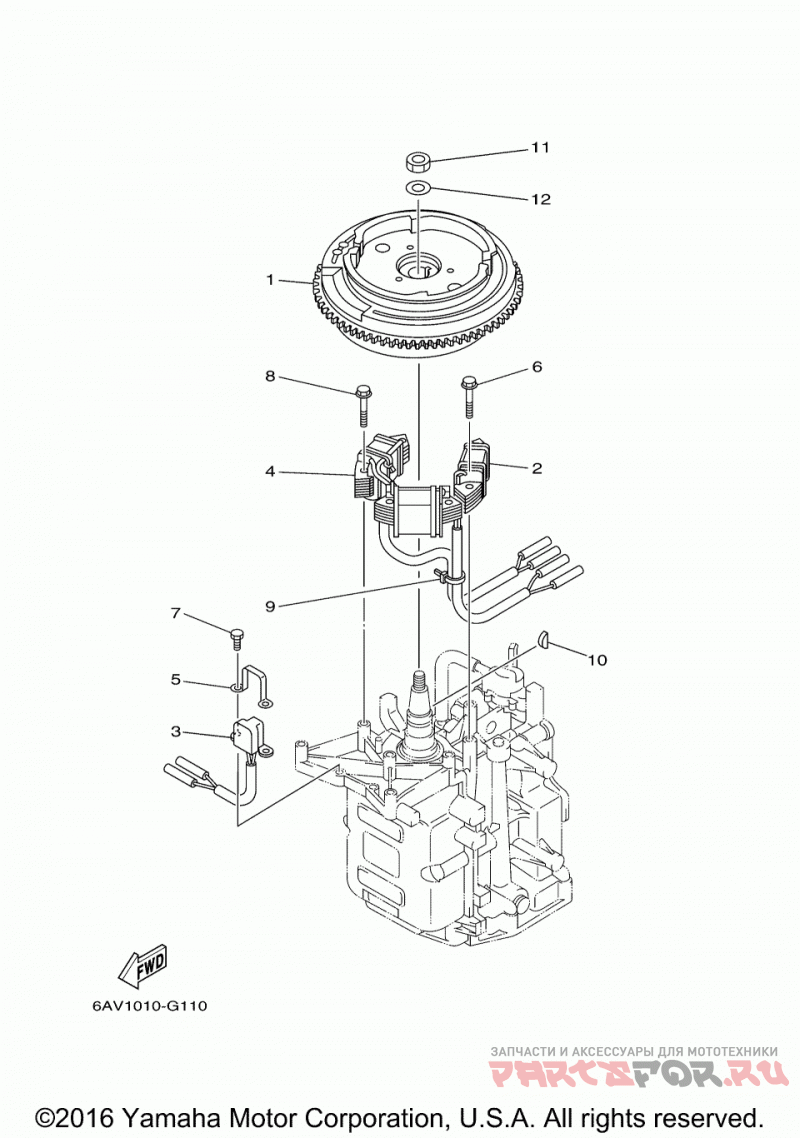 11
12
1
8
6
4
2
9
7
10
5
3
FWD
6AV1010-G110
ЗАПЧАСТИ И АКСЕССУАРЫ ДЛЯ МОТОТЕХНИКИ
PARTSFOR.RU
©2016 Yamaha Motor Corporation, U.S.A. All rights reserved.