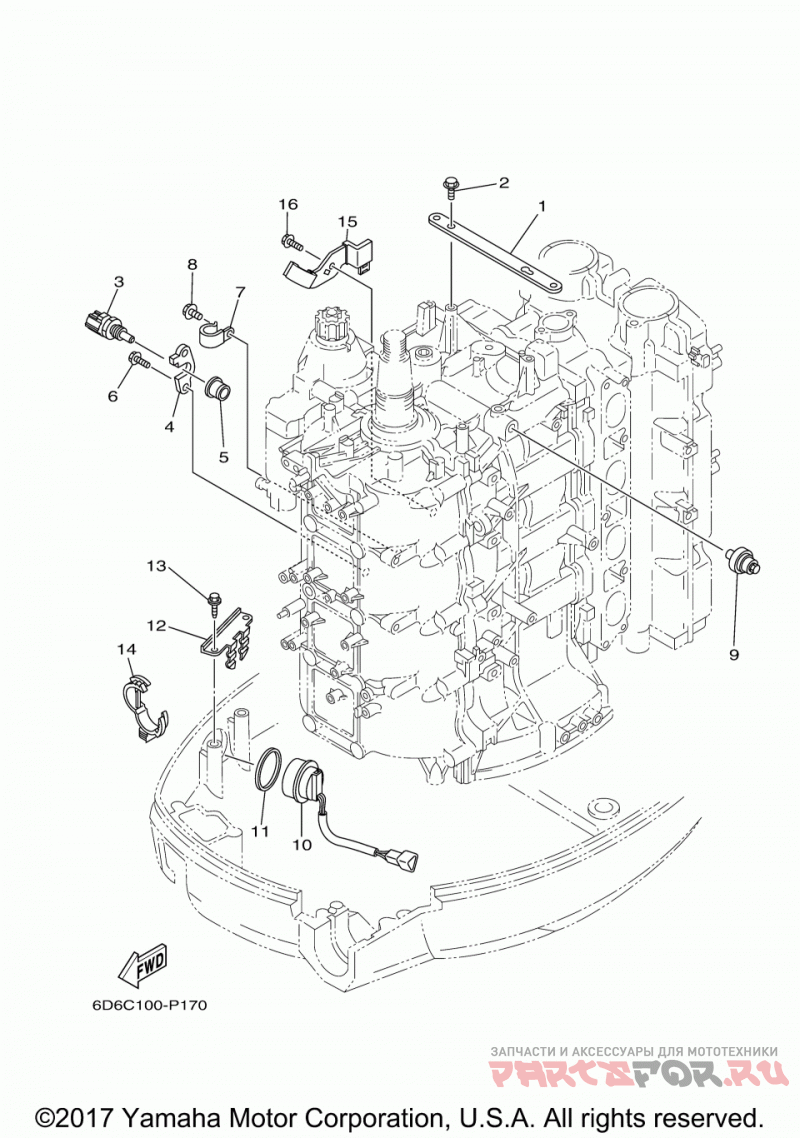 2
1
16
15
3
8
7
6
4
5
9
13
12
14
11
10
FWD
6D6C100-P170
ЗАПЧАСТИ И АКСЕССУАРЫ ДЛЯ МОТОТЕХНИКИ
PARTSFOR.RU
©2017 Yamaha Motor Corporation, U.S.A. All rights reserved.