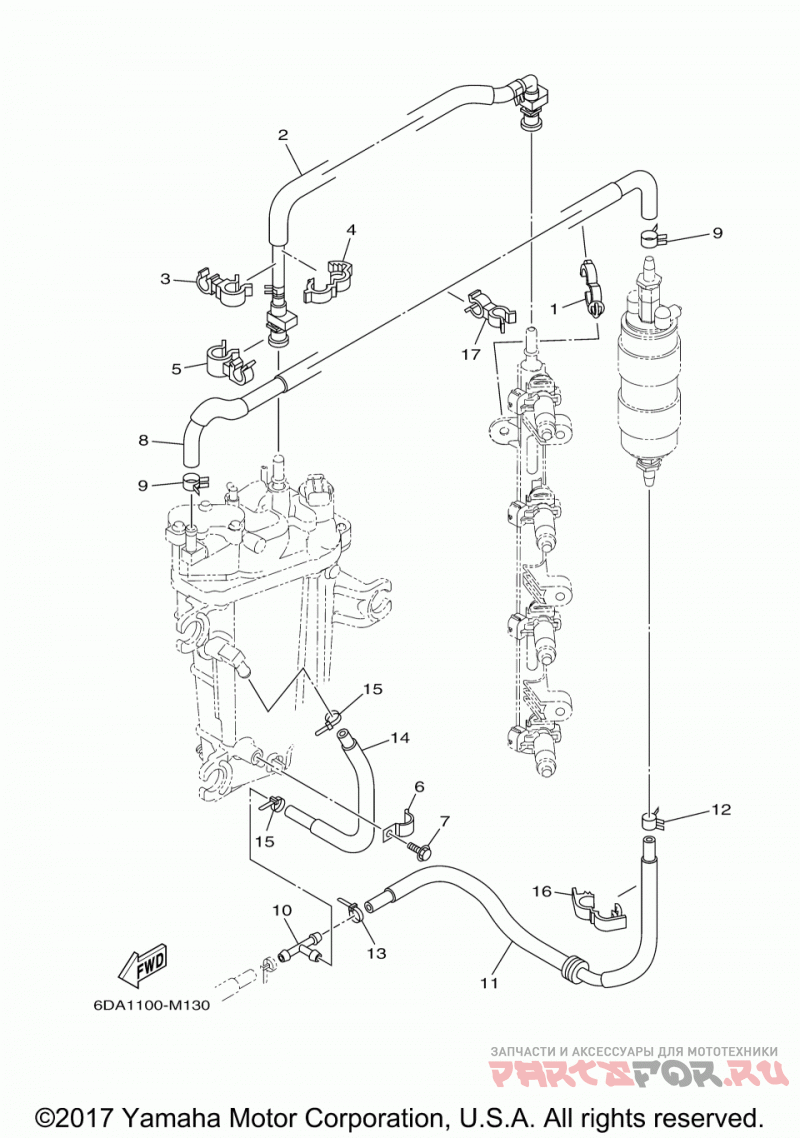 2
4
3
9
1
17
5
8
9
15
14
6
7
15
12
16
10
13
11
FWD
6DA1100-M130
ЗАПЧАСТИ И АКСЕССУАРЫ ДЛЯ МОТОТЕХНИКИ
PARTSFOR.RU
©2017 Yamaha Motor Corporation, U.S.A. All rights reserved.