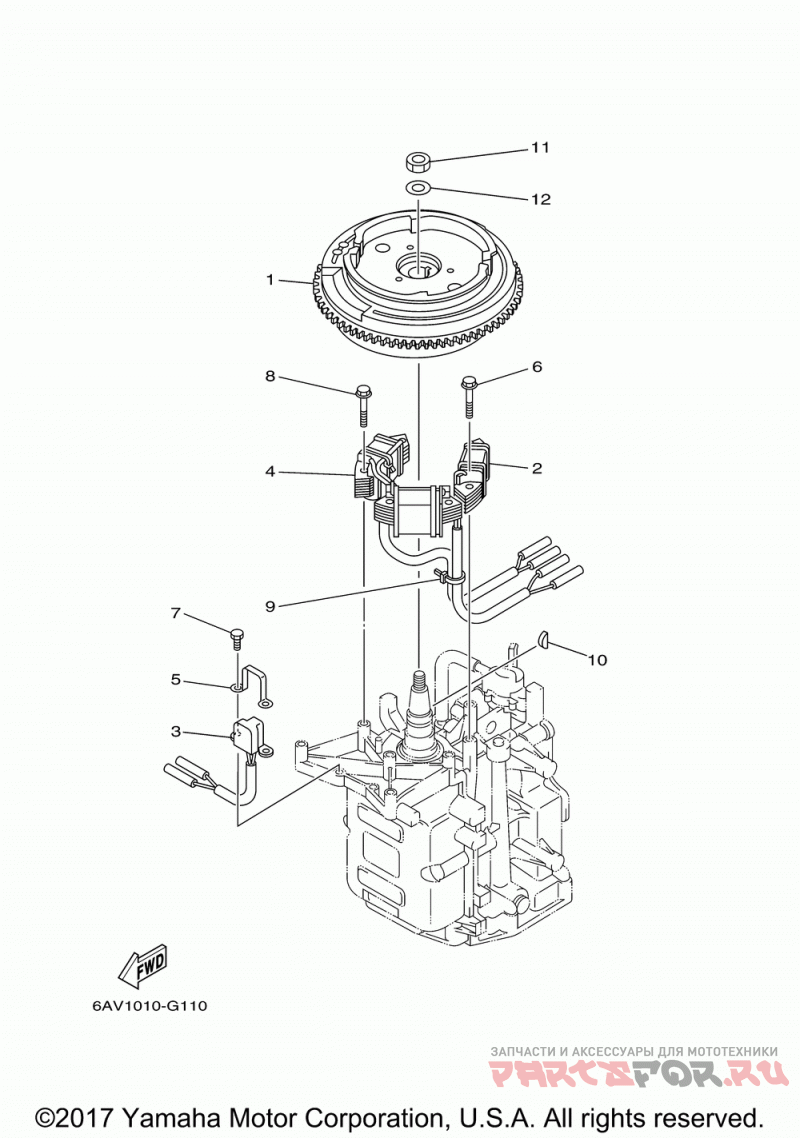 11
12
1
8
6
4
2
9
7
10
5
3
FWD
6AV1010-G110
ЗАПЧАСТИ И АКСЕССУАРЫ ДЛЯ МОТОТЕХНИКИ
PARTSFOR.RU
©2017 Yamaha Motor Corporation, U.S.A. All rights reserved.