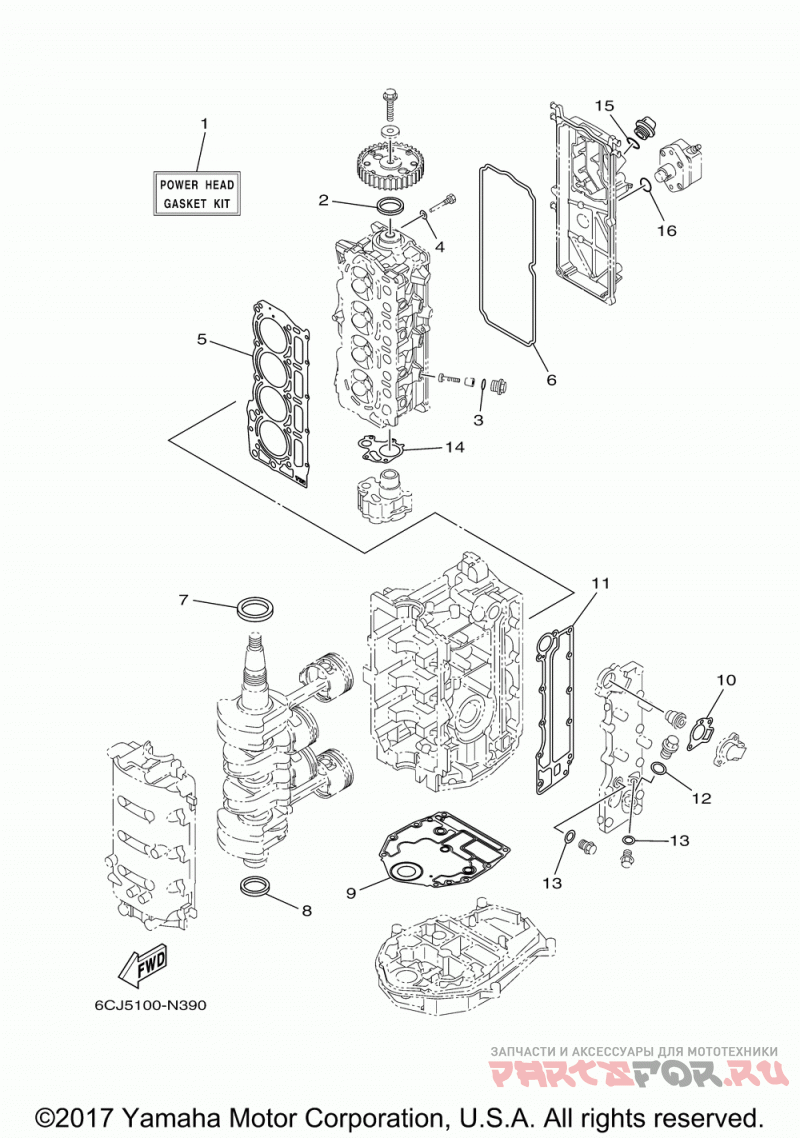 1
POWER HEAD GASKET KIT
2
4
15
16
5
6
3
14
7
11
10
12
13
13
9
8
FWD
6CJ5100-N390
ЗАПЧАСТИ И АКСЕССУАРЫ ДЛЯ МОТОТЕХНИКИ
PARTSFOR.RU
©2017 Yamaha Motor Corporation, U.S.A. All rights reserved.