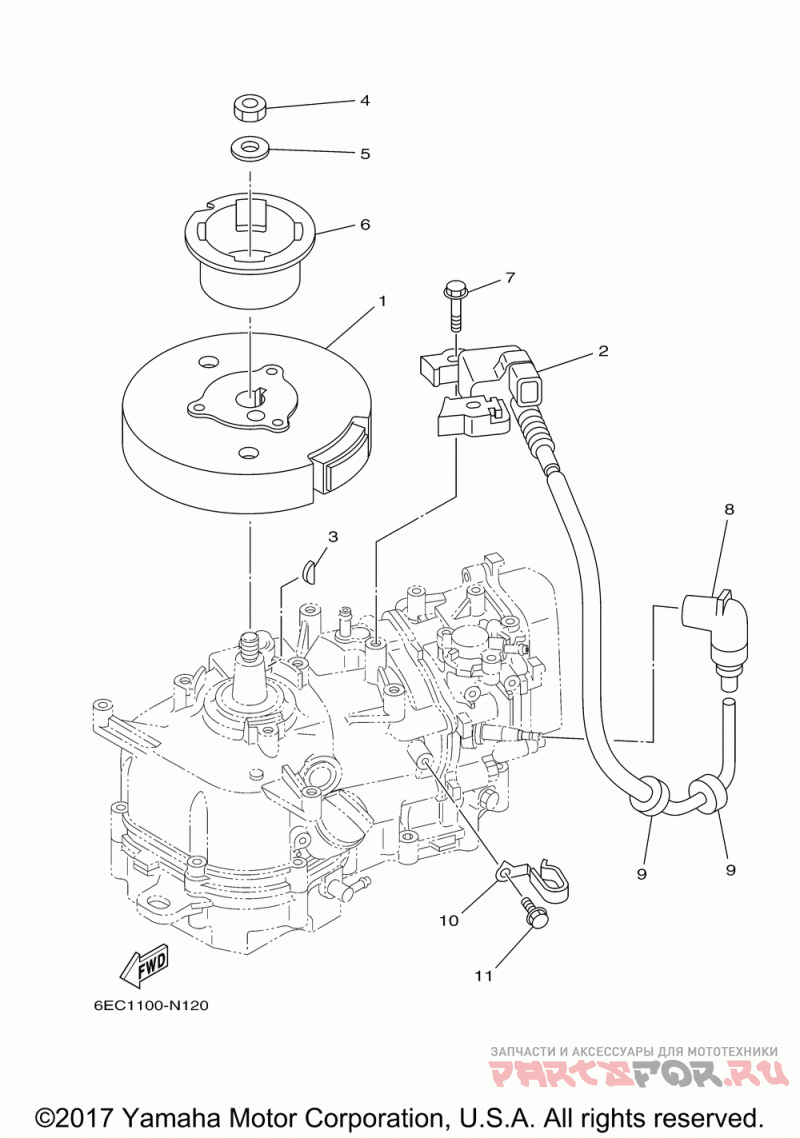 4
5
6
7
1
2
3
8
9
9
10
11
FWD
6EC1100-N120
ЗАПЧАСТИ И АКСЕССУАРЫ ДЛЯ МОТОТЕХНИКИ
PARTSFOR.RU
©2017 Yamaha Motor Corporation, U.S.A. All rights reserved.