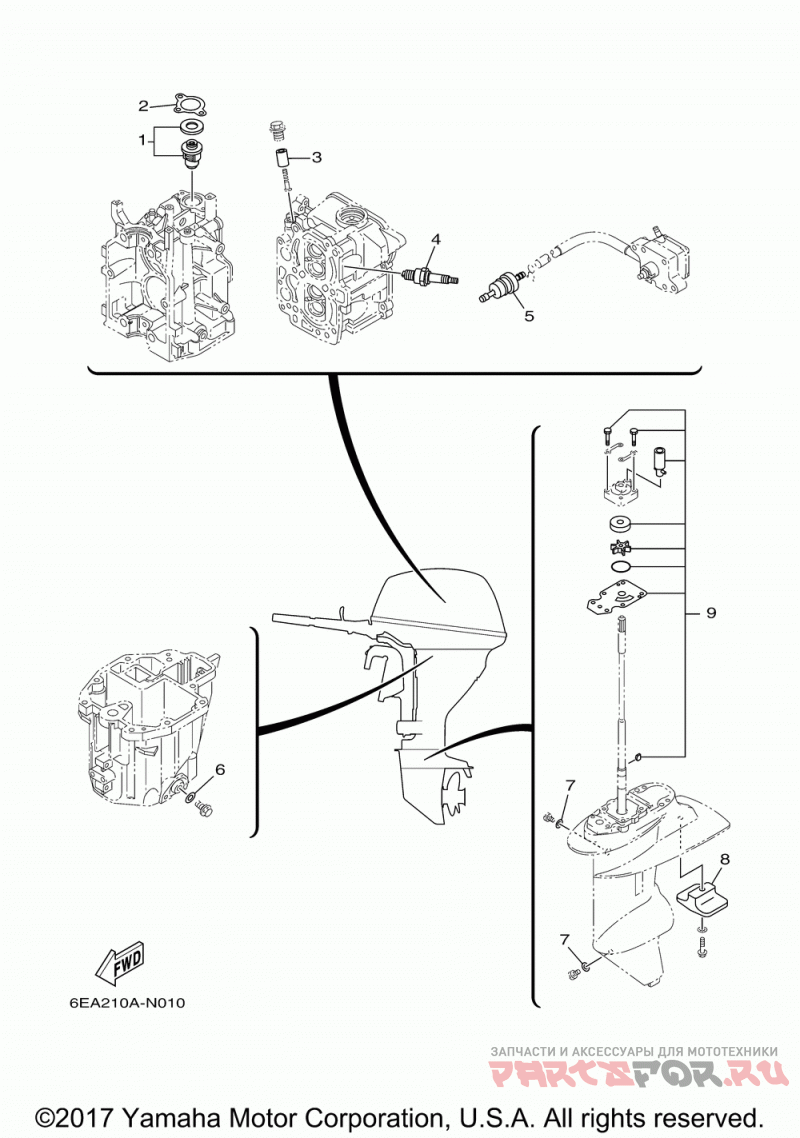 2
1
3
4
5
9
6
7
8
7
FWD
6EA210A-N010
ЗАПЧАСТИ И АКСЕССУАРЫ ДЛЯ МОТОТЕХНИКИ
PARTSFOR.RU
©2017 Yamaha Motor Corporation, U.S.A. All rights reserved.