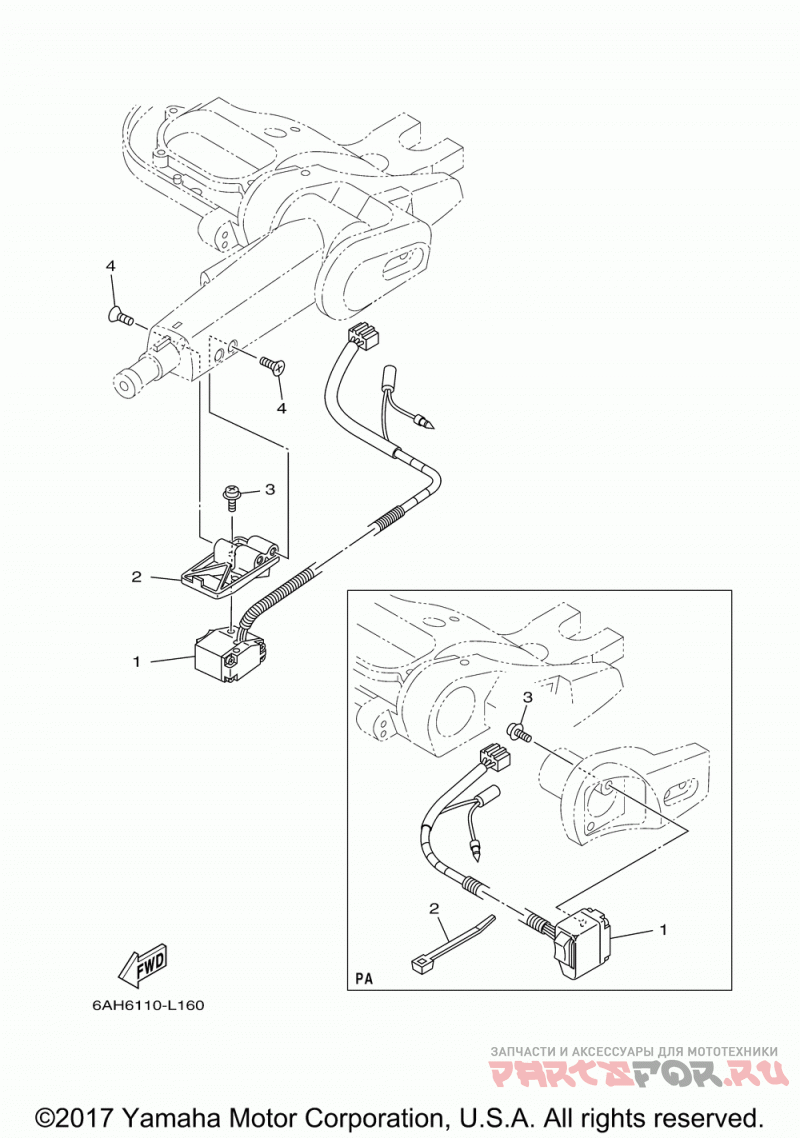 4
4
3
2
1
3
2
1
PA
FWD
6AH6110-L160
ЗАПЧАСТИ И АКСЕССУАРЫ ДЛЯ МОТОТЕХНИКИ
PARTSFOR.RU
©2017 Yamaha Motor Corporation, U.S.A. All rights reserved.