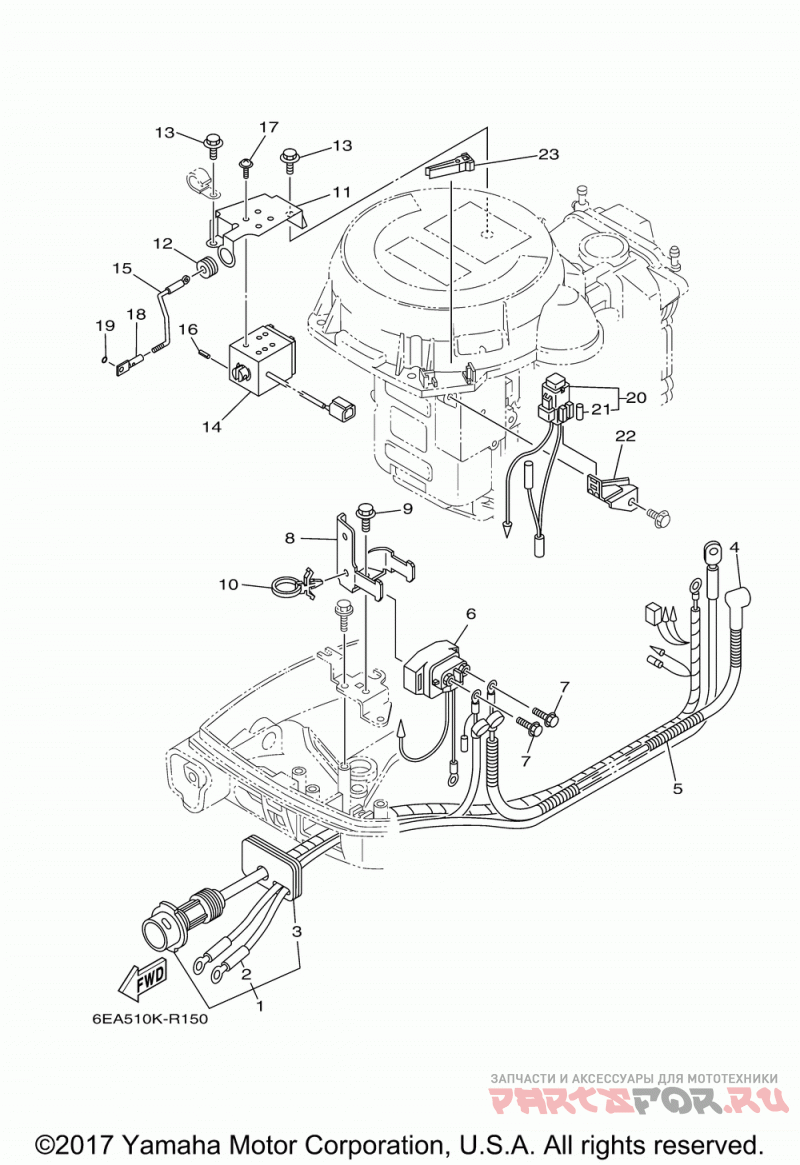 13
17
13
23
11
12
15
19
18
16
14
20
21
22
9
8
10
4
6
7
7
5
3
2
1
FWD
6EA510K-R150
ЗАПЧАСТИ И АКСЕССУАРЫ ДЛЯ МОТОТЕХНИКИ
PARTSFOR.RU
©2017 Yamaha Motor Corporation, U.S.A. All rights reserved.