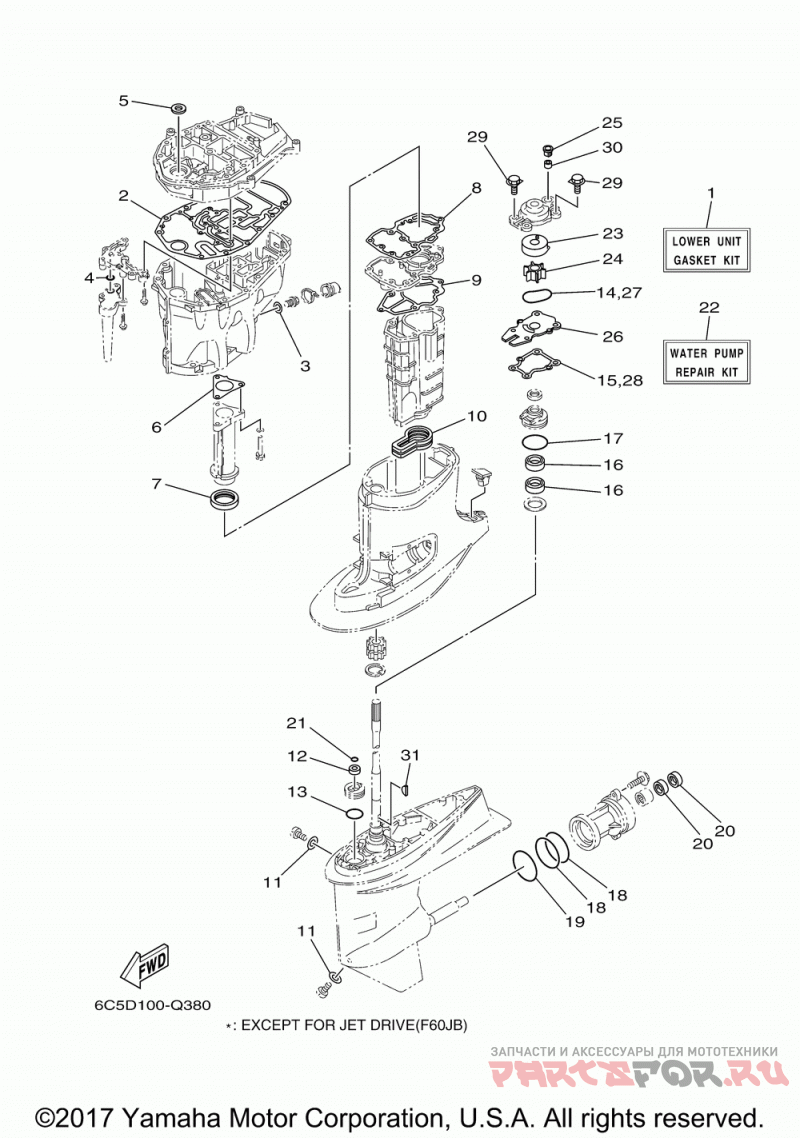 5
2
4
3
6
7
8
9
10
29
25
30
29
23
24
14,27
26
15,28
17
16
16
1
LOWER UNIT GASKET KIT
22
WATER PUMP REPAIR KIT
21
12
31
13
11
11
20
20
18
18
19
FWD
6C5D100-Q380
*: EXCEPT FOR JET DRIVE(F60JB)
ЗАПЧАСТИ И АКСЕССУАРЫ ДЛЯ МОТОТЕХНИКИ
PARTSFOR.RU
©2017 Yamaha Motor Corporation, U.S.A. All rights reserved.