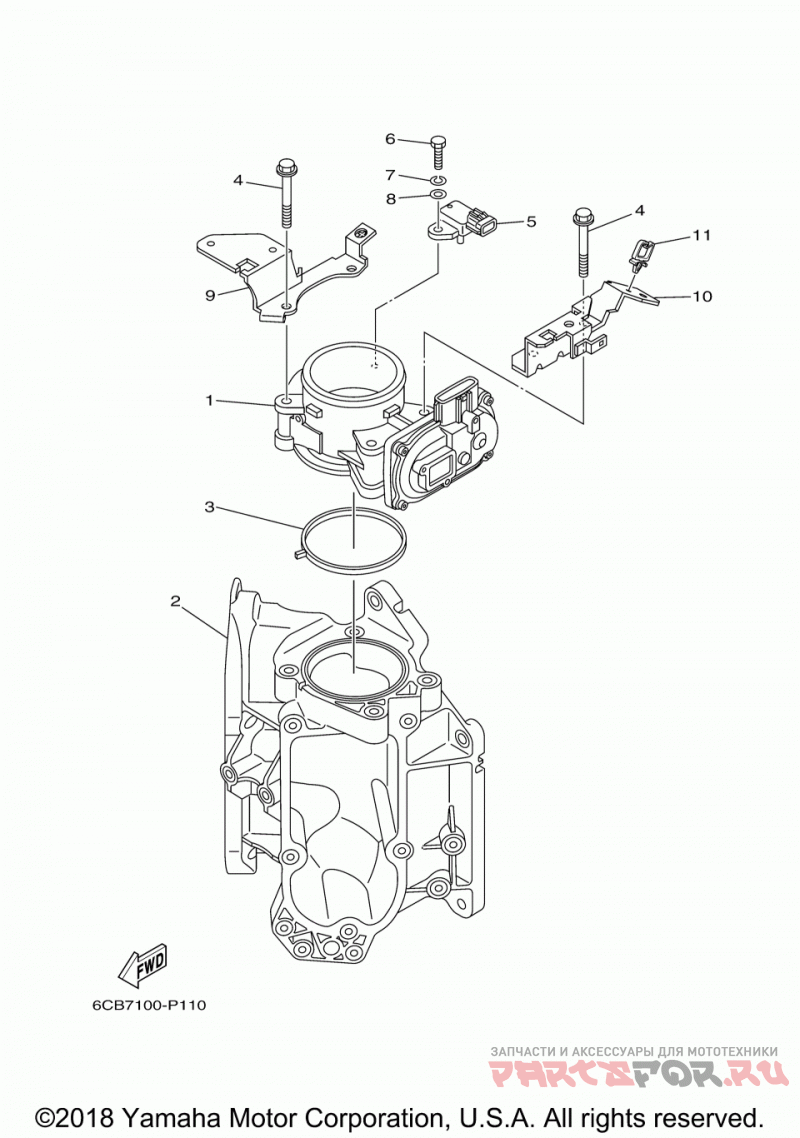 6
7
8
4
5
4
11
9
10
1
3
2
FWD
6CB7100-P110

ЗАПЧАСТИ И АКСЕССУАРЫ ДЛЯ МОТОТЕХНИКИ
PARTSFOR.RU

©2018 Yamaha Motor Corporation, U.S.A. All rights reserved.