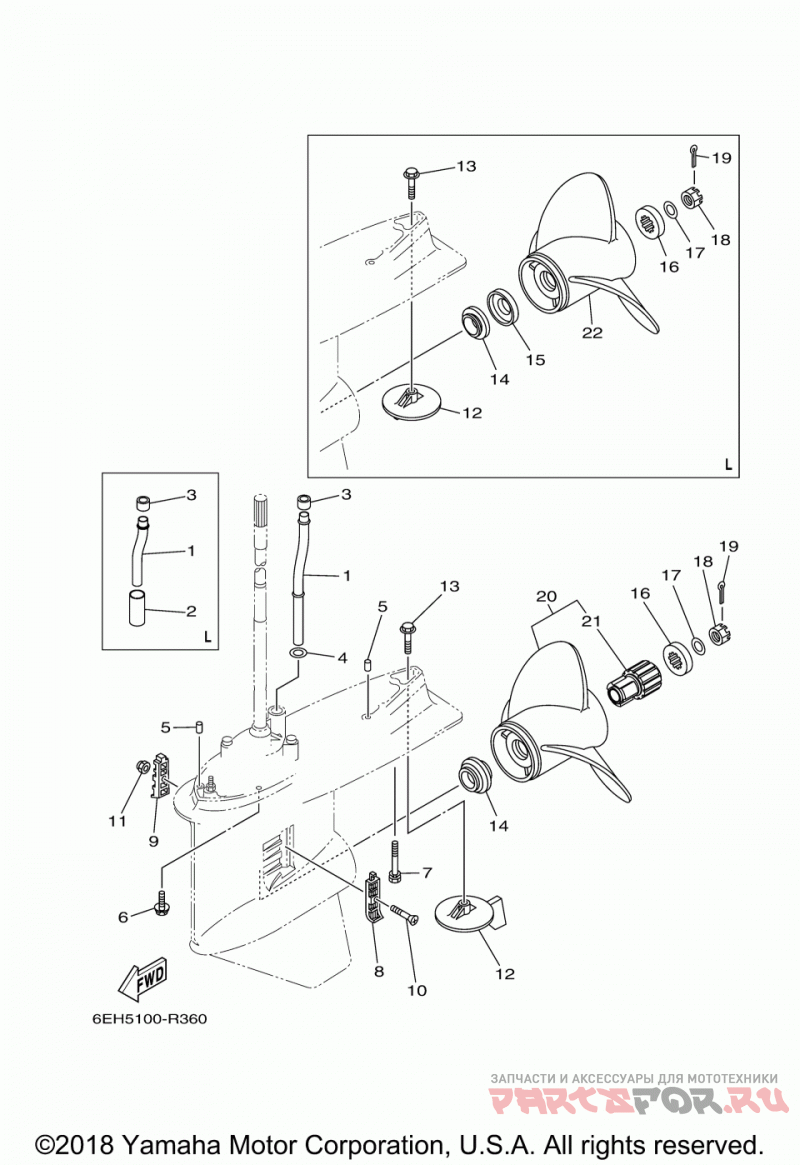 13
19
18
17
16
22
15
14
12
L

3
1
2
L

3
1
4
5
13
20
21
16
17
18
19
5
11
9
14
7
6
8
10
12

FWD

6EH5100-R360

ЗАПЧАСТИ И АКСЕССУАРЫ ДЛЯ МОТОТЕХНИКИ
PARTSFOR.RU

©2018 Yamaha Motor Corporation, U.S.A. All rights reserved.