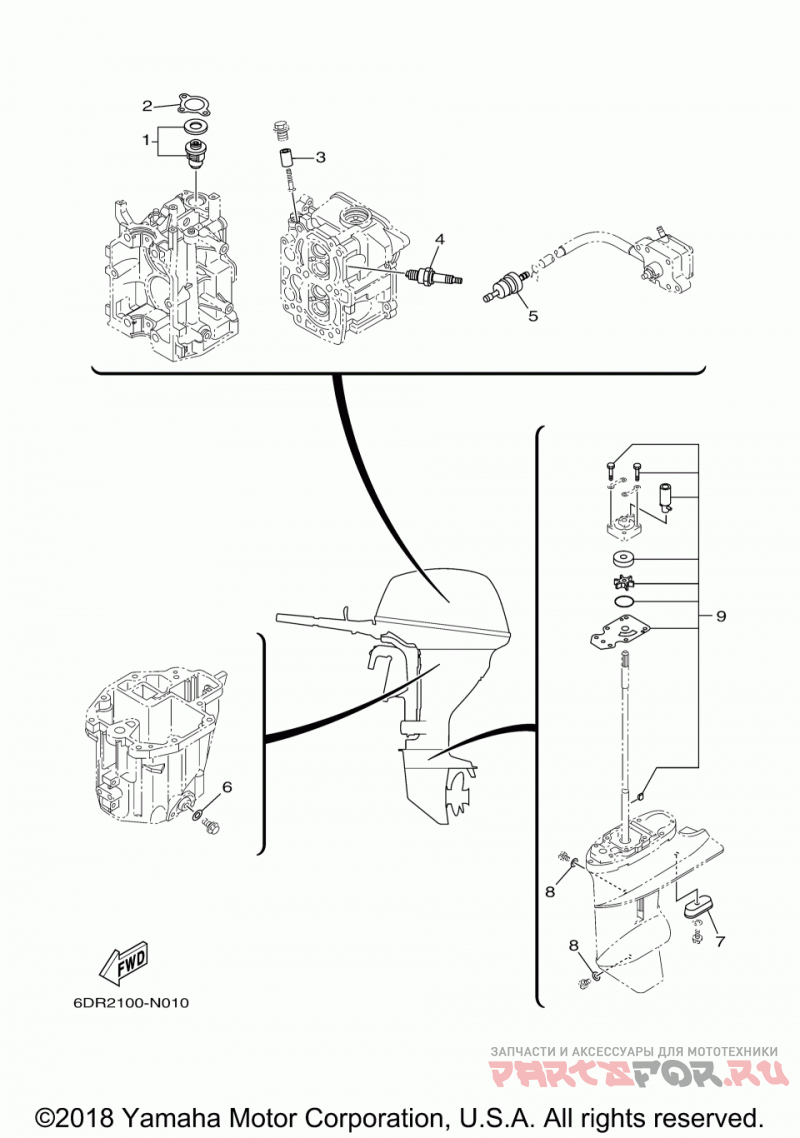 2
1
3
4
5
9
6
8
7
8
FWD
6DR2100-N010
ЗАПЧАСТИ И АКСЕССУАРЫ ДЛЯ МОТОТЕХНИКИ
PARTSFOR.RU
©2018 Yamaha Motor Corporation, U.S.A. All rights reserved.