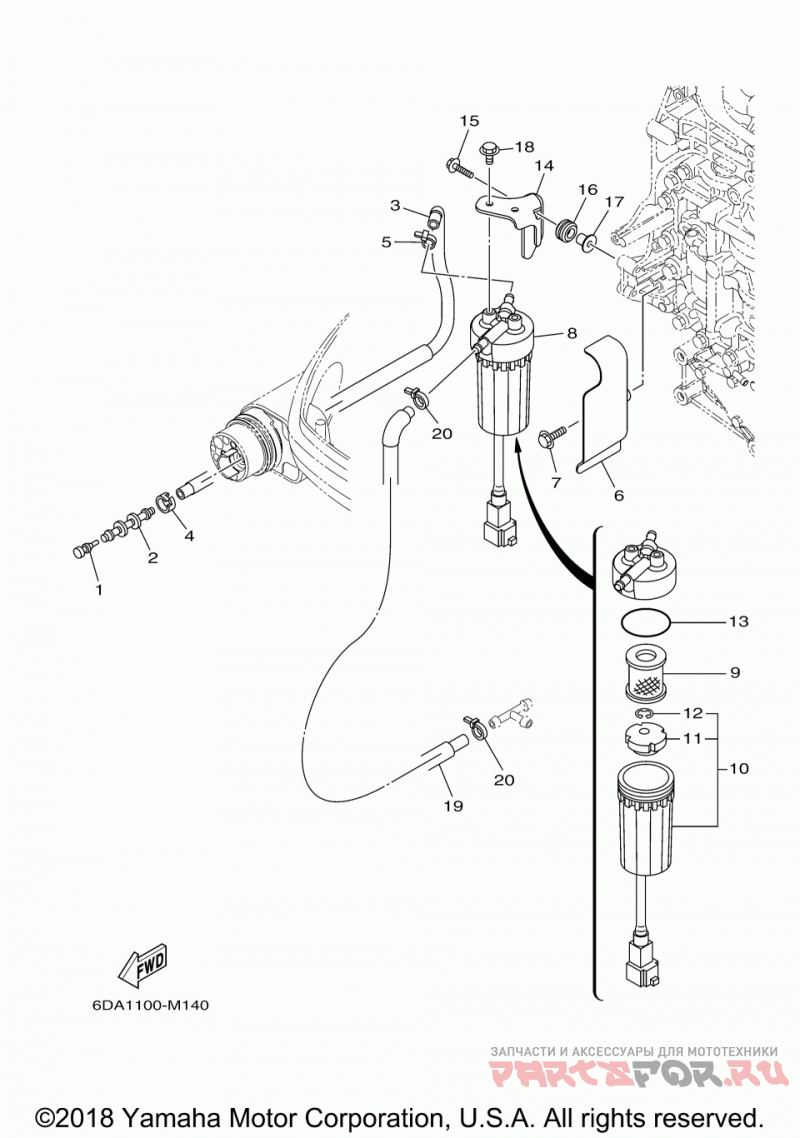 15
18
14
3
16
17
5
8
20
7
6
4
2
1
13
9
12
11
10
20
19
FWD
6DA1100-M140
ЗАПЧАСТИ И АКСЕССУАРЫ ДЛЯ МОТОТЕХНИКИ
PARTSFOR.RU
©2018 Yamaha Motor Corporation, U.S.A. All rights reserved.