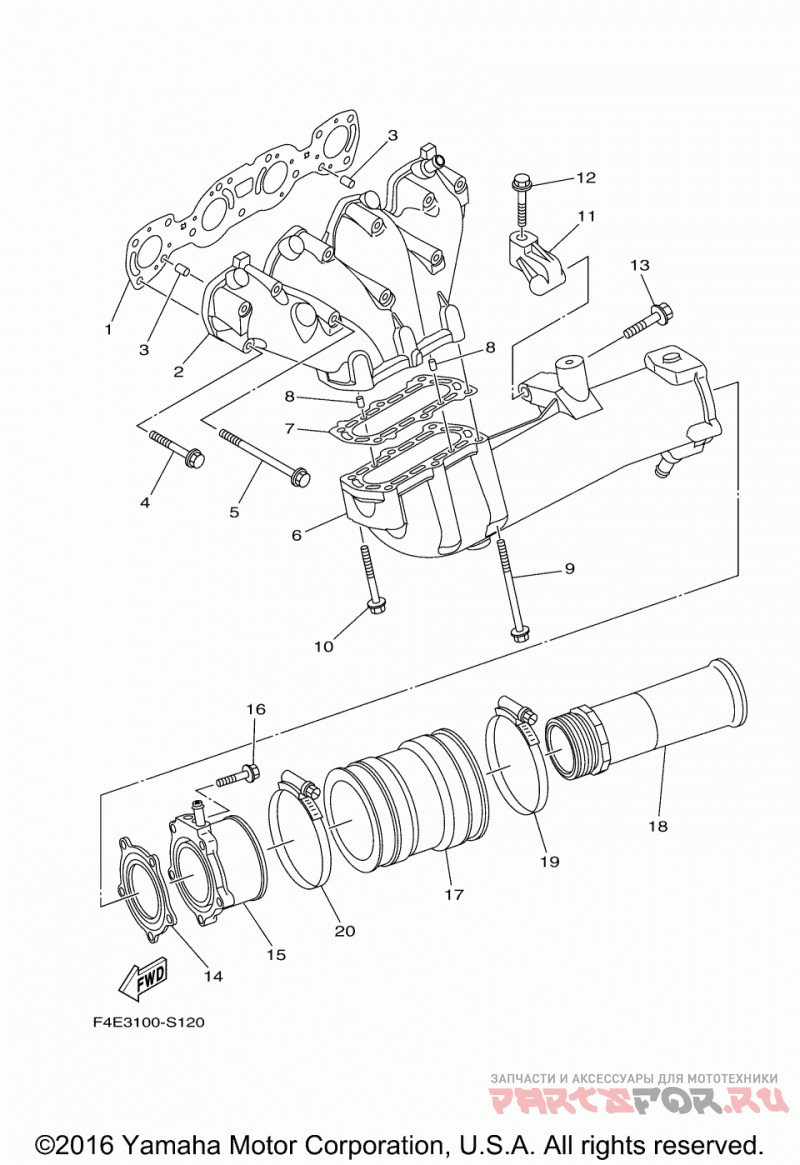 3
12
11
13
1
3
2
8
8
7
4
5
6
9
10
16
18
19
17
20
15
14
FWD
F4E3100-S120
ЗАПЧАСТИ И АКСЕССУАРЫ ДЛЯ МОТОТЕХНИКИ
PARTSFOR.RU
©2016 Yamaha Motor Corporation, U.S.A. All rights reserved.