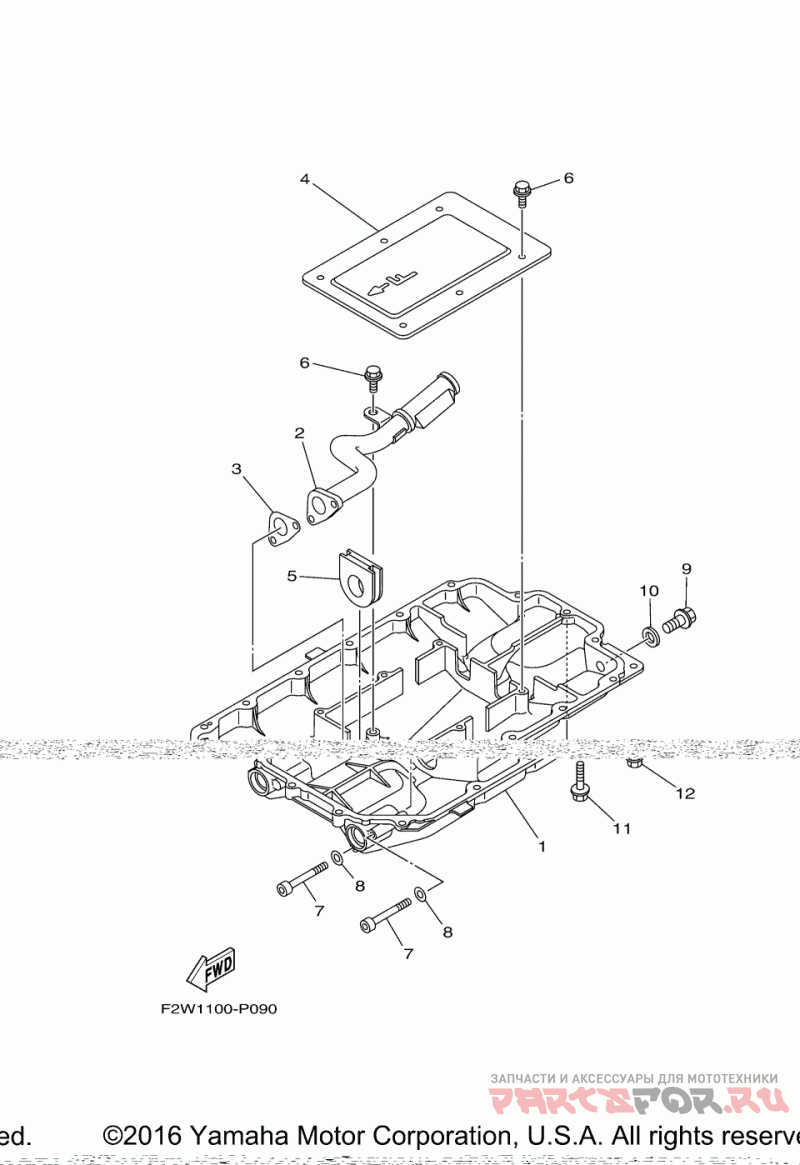 4
6
6
2
3
5
10
9
12
11
1
8
7
8
7
FWD
F2W1100-P090
ЗАПЧАСТИ И АКСЕССУАРЫ ДЛЯ МОТОТЕХНИКИ
PARTSFOR.RU
ed. ©2016 Yamaha Motor Corporation, U.S.A. All rights reserve