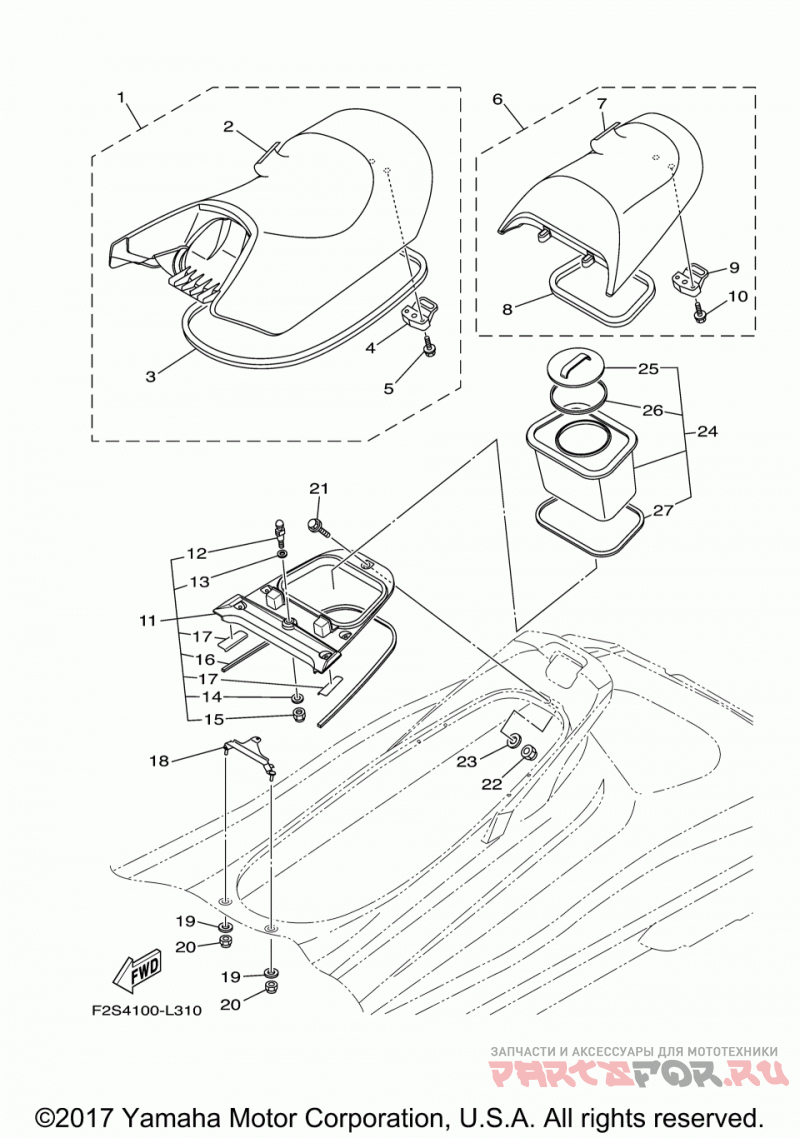 1
2
3
4
5
6
7
8
9
10
25
26
24
27
21
12
13
11
17
16
17
14
15
18
23
22
19
20
19
20
FWD
F2S4100-L310

ЗАПЧАСТИ И АКСЕССУАРЫ ДЛЯ МОТОТЕХНИКИ
PARTSFOR.RU

©2017 Yamaha Motor Corporation, U.S.A. All rights reserved.