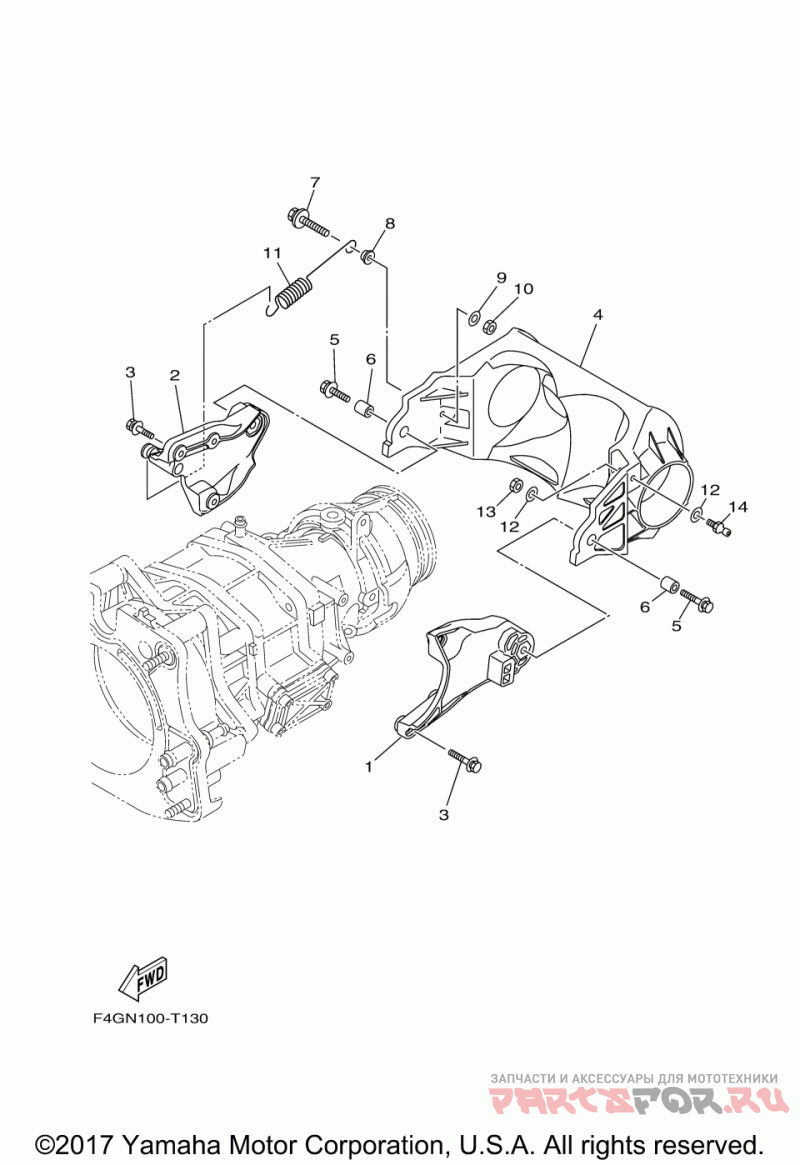 7
8
11
9
10
4
5
6
3
2
13
12
12
14
6
5
1
3
FWD
F4GN100-T130
ЗАПЧАСТИ И АКСЕССУАРЫ ДЛЯ МОТОТЕХНИКИ
PARTSFOR.RU
©2017 Yamaha Motor Corporation, U.S.A. All rights reserved.