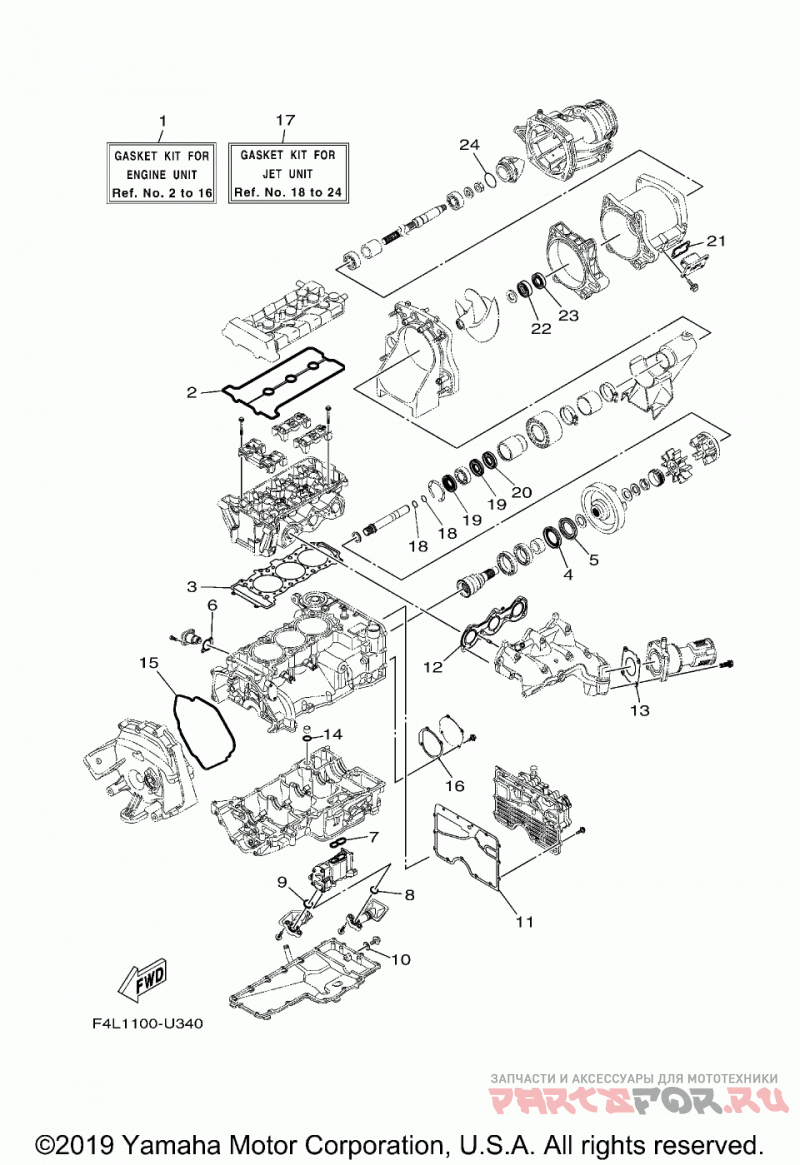 1
GASKET KIT FOR ENGINE UNIT Ref. No. 2 to 16

17
GASKET KIT FOR JET UNIT Ref. No. 18 to 24

24
21
22
23
2
20
19
19
18
18
5
4
3
6
12
13
15
14
16
7
9
8
11
10

FWD

F4L1100-U340

ЗАПЧАСТИ И АКСЕССУАРЫ ДЛЯ МОТОТЕХНИКИ
PARTSFOR.RU

©2019 Yamaha Motor Corporation, U.S.A. All rights reserved.