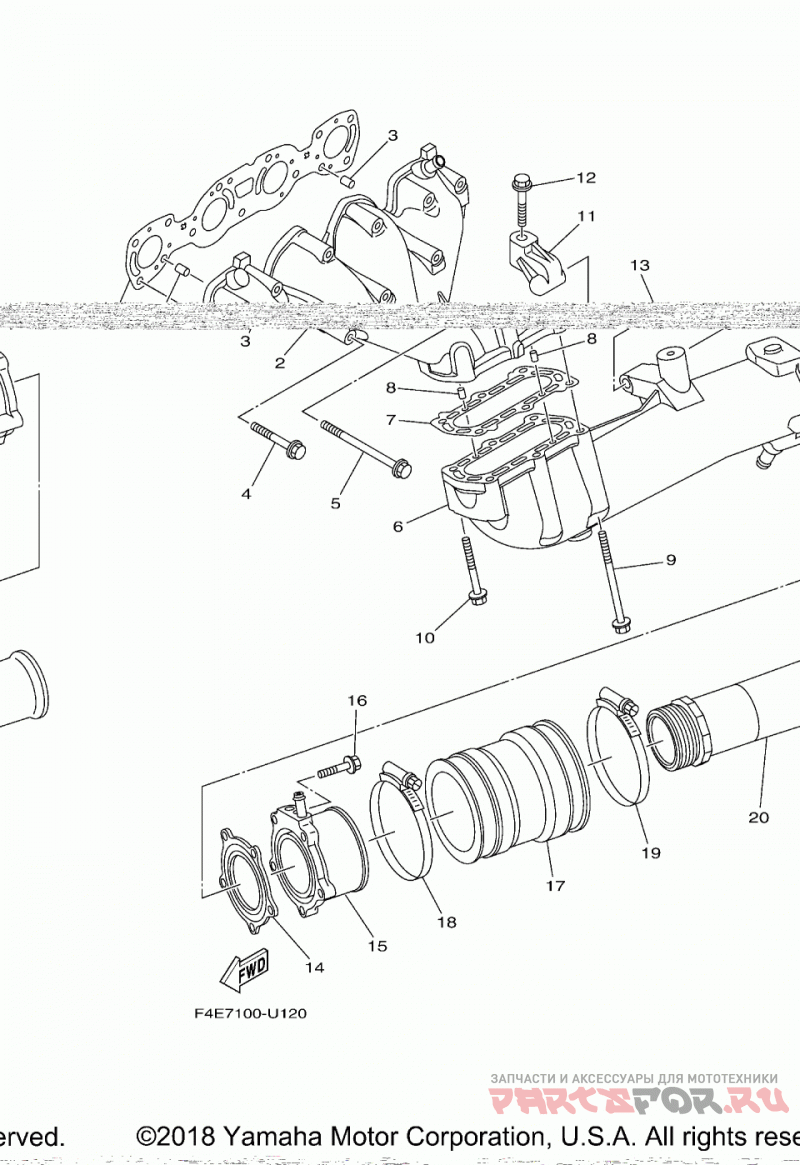 3
12
11
13
3
2
8
8
7
4
5
6
9
10
16
20
19
17
18
15
14
FWD
F4E7100-U120
ЗАПЧАСТИ И АКСЕССУАРЫ ДЛЯ МОТОТЕХНИКИ
PARTSFOR.RU
erved. ©2018 Yamaha Motor Corporation, U.S.A. All rights rese