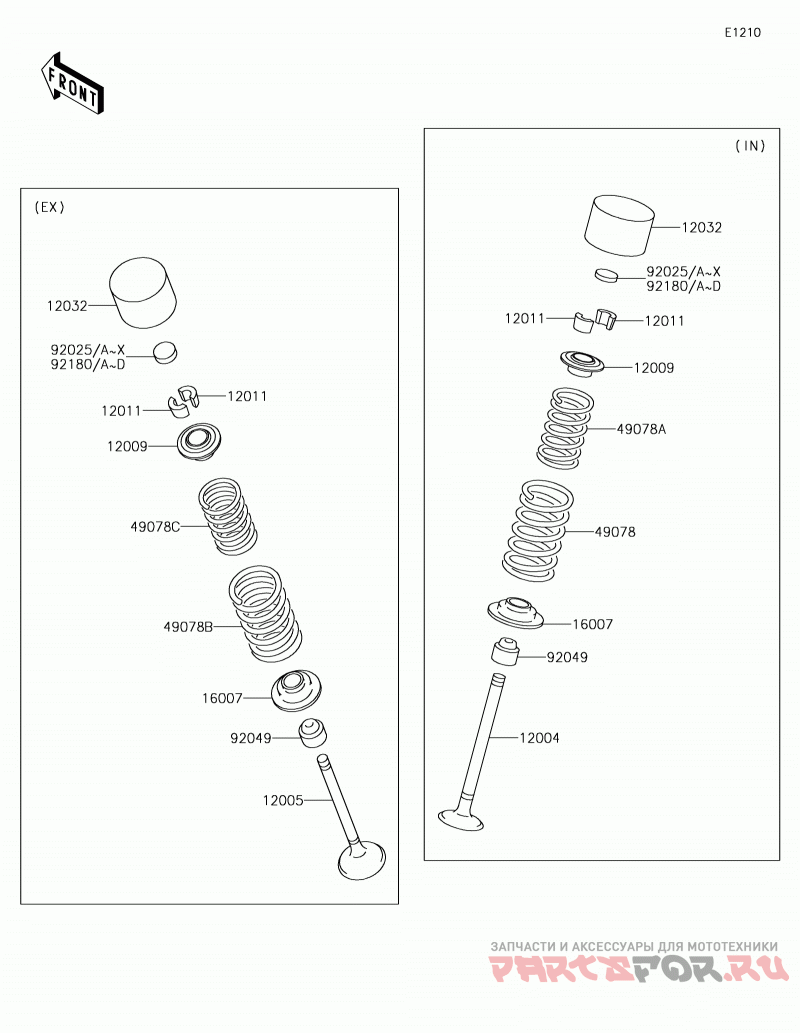 E1210

FRONT

(EX)

12032

92025/A~X
92180/A~D

12011
12011

12009

49078C

49078B

16007

92049

12005

(IN)

12032

92025/A~X
92180/A~D

12011
12011

12009

49078A

49078

16007

92049

12004

ЗАПЧАСТИ И АКСЕССУАРЫ ДЛЯ МОТОТЕХНИКИ
PARTSFOR.RU