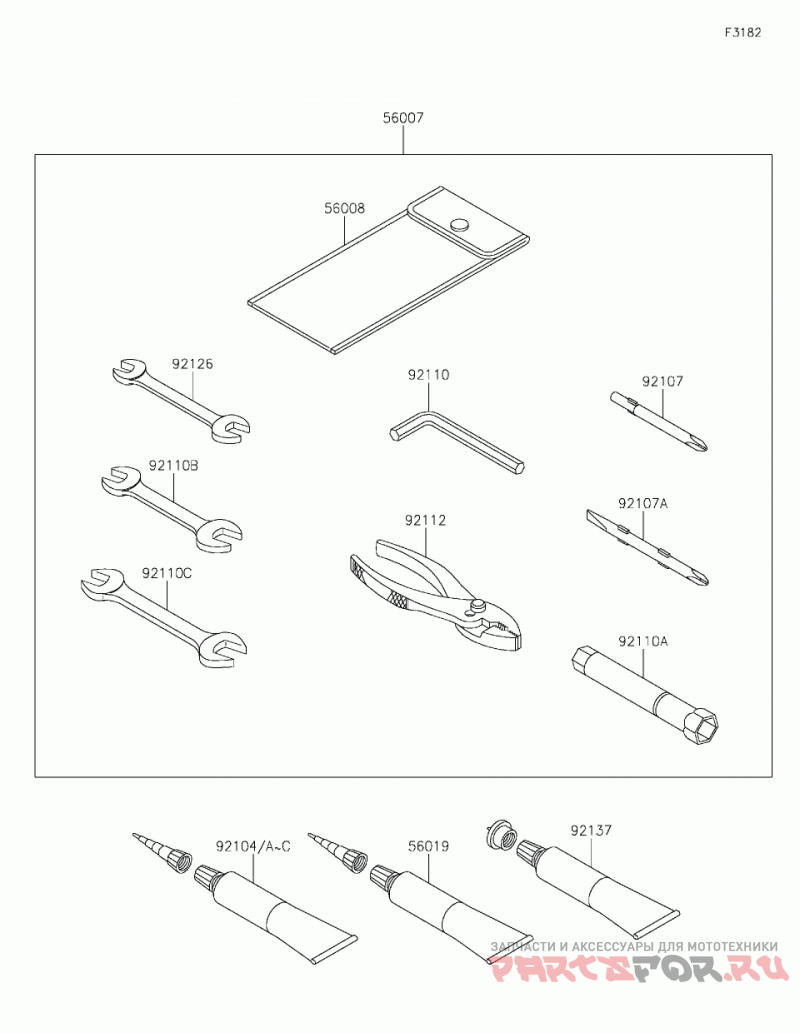 F3182

56007

56008

92126

92110

92107

92110B

92112

92107A

92110C

92110A

92104/A~C

56019

92137

ЗАПЧАСТИ И АКСЕССУАРЫ ДЛЯ МОТОТЕХНИКИ
PARTSFOR.RU