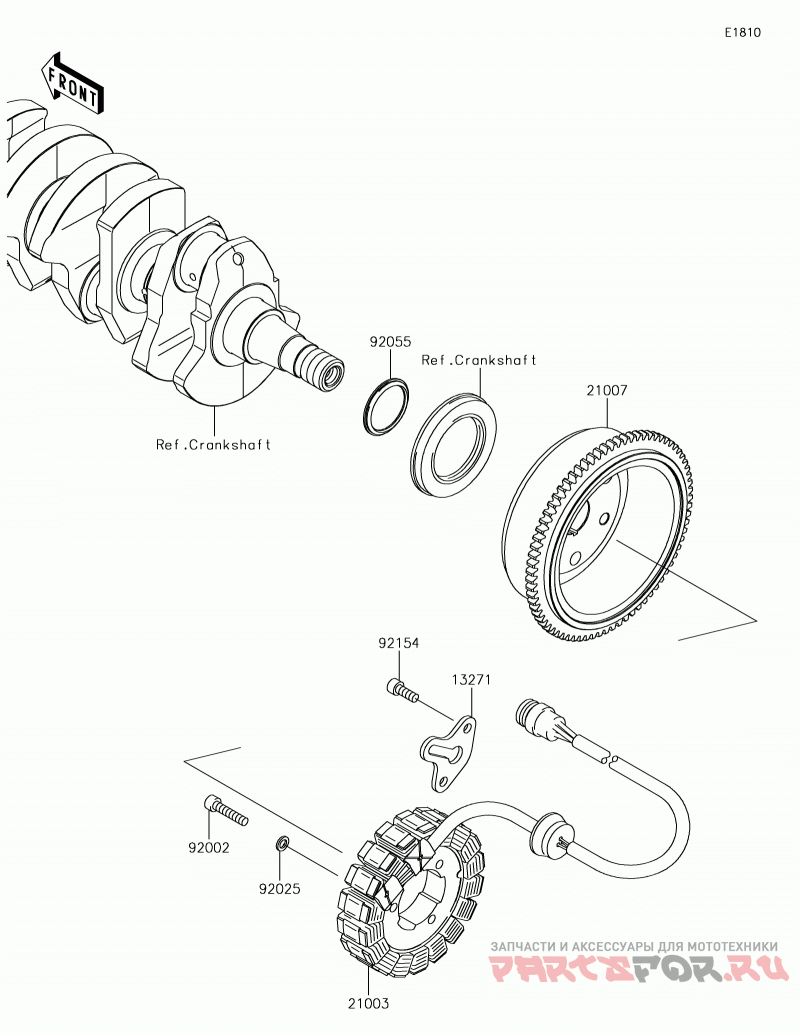 E1810

FRONT

92055

Ref.Crankshaft

21007

Ref.Crankshaft

92154

13271

92002

92025

21003

ЗАПЧАСТИ И АКСЕССУАРЫ ДЛЯ МОТОТЕХНИКИ
PARTSFOR.RU